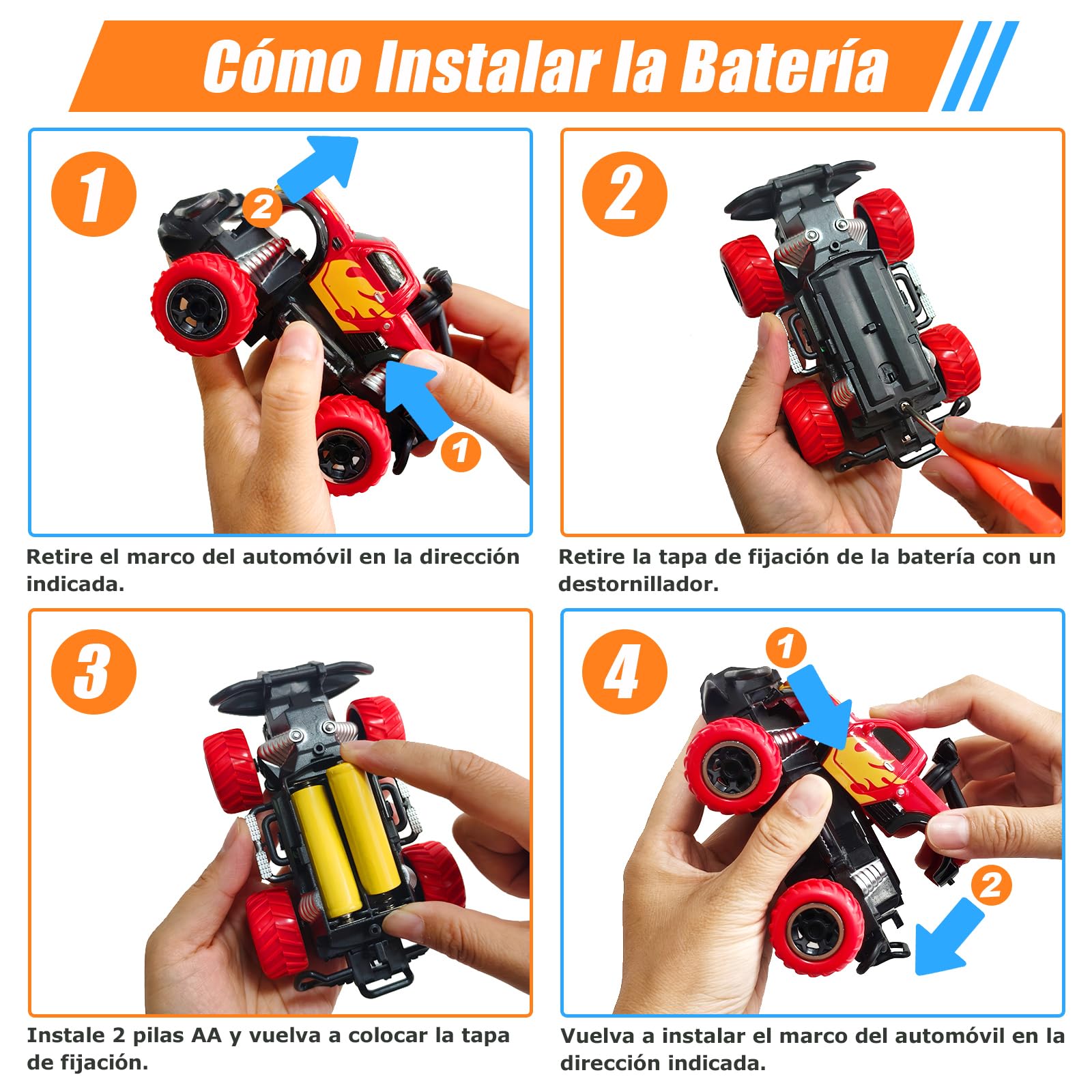 Cómo Instalar la Batería

1

2

1

Retire el marco del automóvil en la dirección indicada.

2

Retire la tapa de fijación de la batería con un destornillador.

3

Instale 2 pilas AA y vuelva a colocar la tapa de fijación.

4

1

2

Vuelva a instalar el marco del automóvil en la dirección indicada.