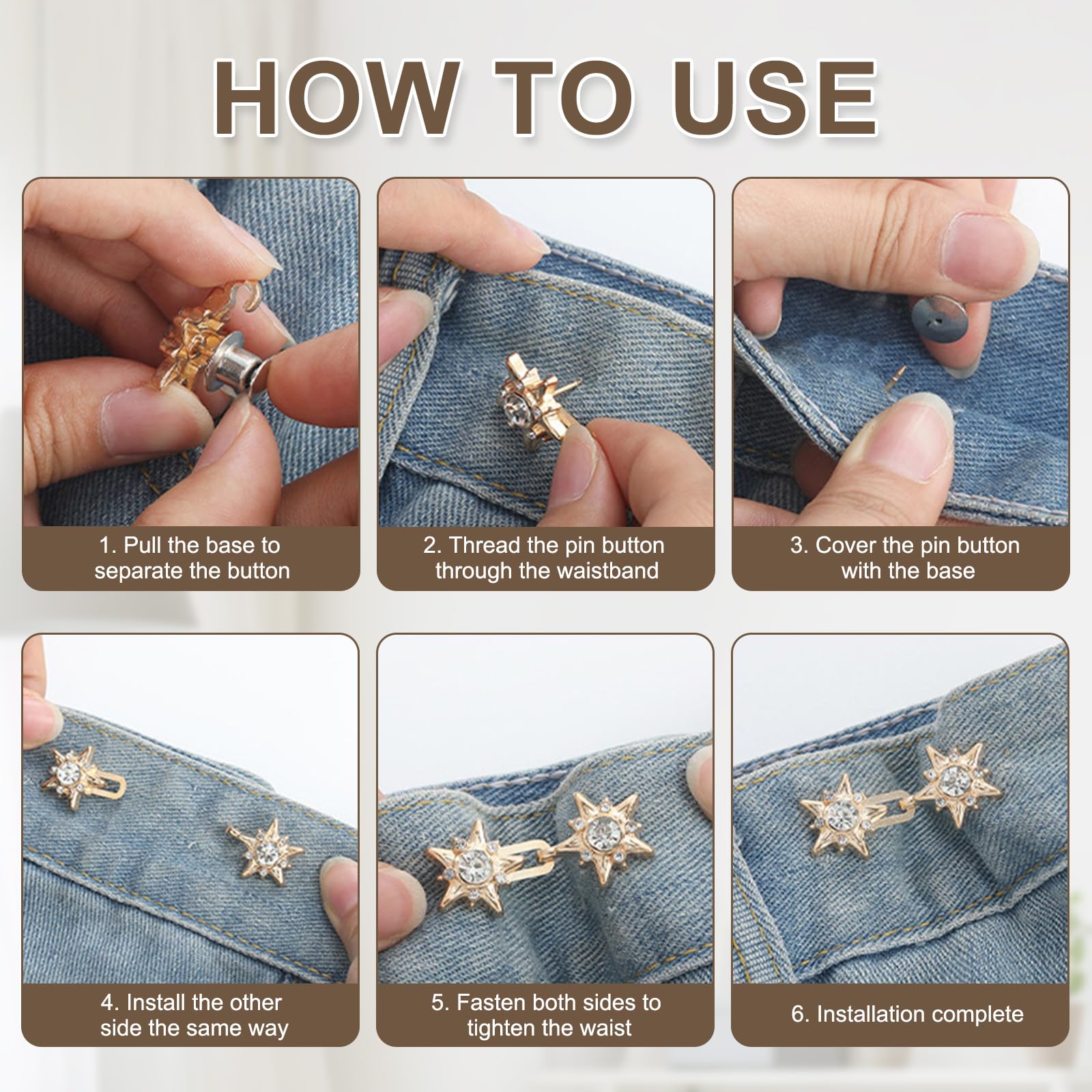 HOW TO USE

1. Pull the base to separate the button

2. Thread the pin button through the waistband

3. Cover the pin button with the base

4. Install the other side the same way

5. Fasten both sides to tighten the waist

6. Installation complete