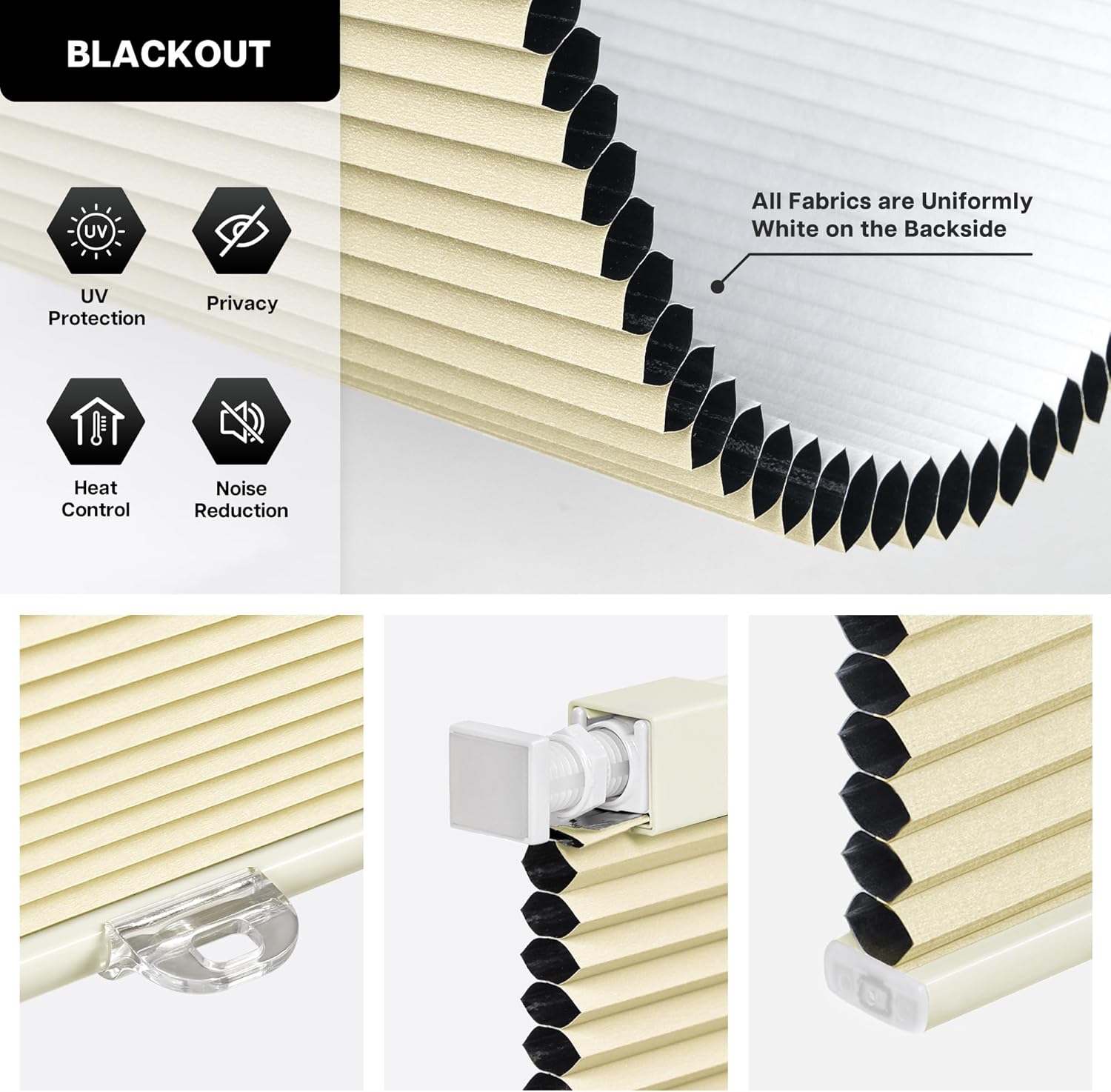 BLACKOUT

UV

UV Protection

Privacy

Heat Control

Noise Reduction

All Fabrics are Uniformly White on the Backside