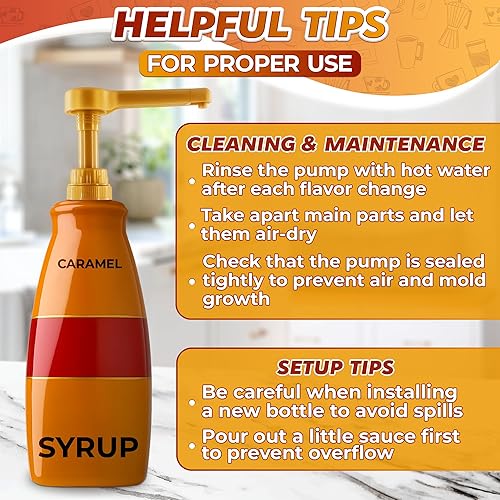 HELPFUL TIPS
FOR PROPER USE

CARAMEL

SYRUP

CLEANING & MAINTENANCE
• Rinse the pump with hot water after each flavor change
• Take apart main parts and let them air-dry
• Check that the pump is sealed tightly to prevent air and mold growth

SETUP TIPS
• Be careful when installing a new bottle to avoid spills
• Pour out a little sauce first to prevent overflow