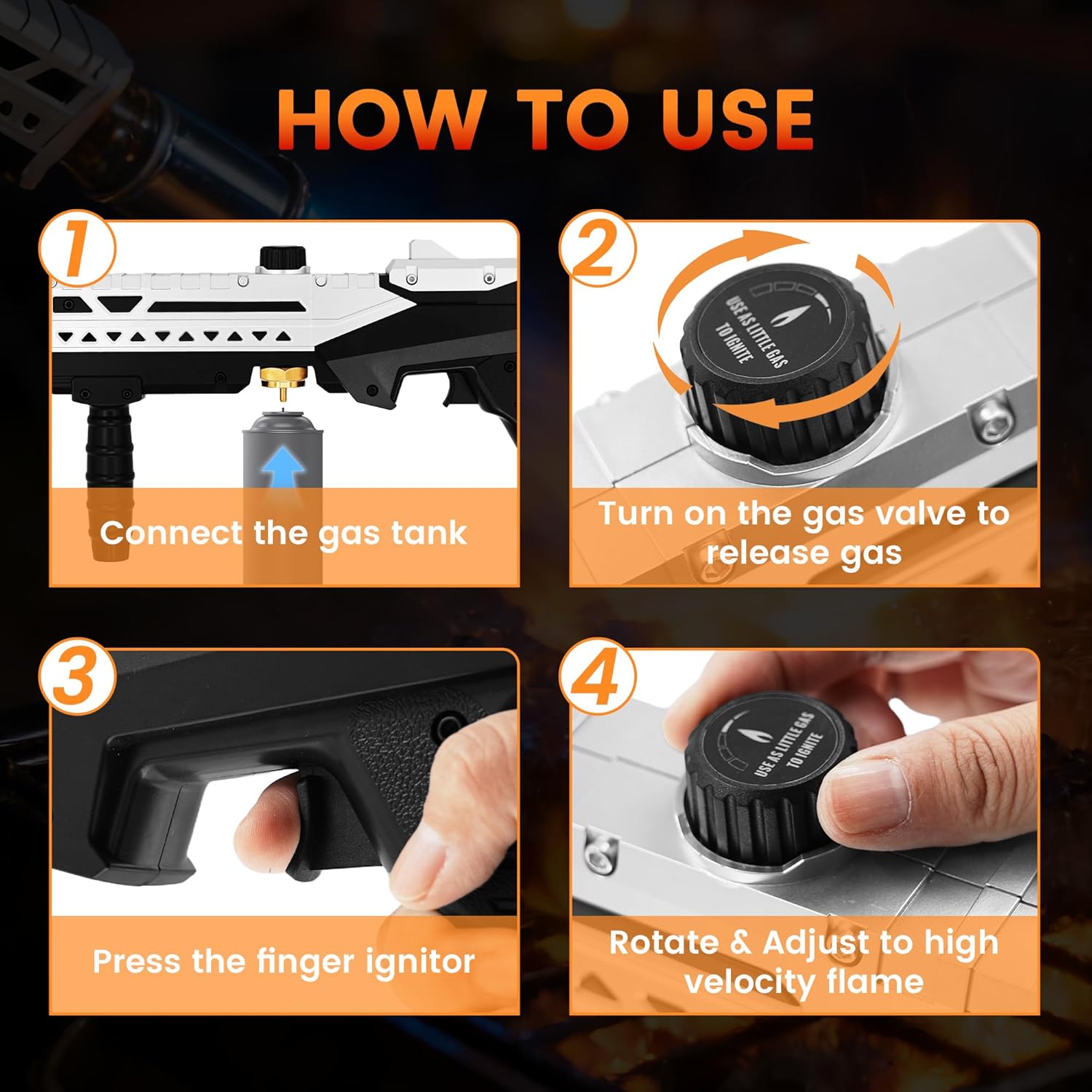 HOW TO USE

1

Connect the gas tank

2

USE AS LITTLE GAS TO IGNITE

Turn on the gas valve to release gas

3

Press the finger ignitor

4

USE AS LITTLE GAS TO IGNITE

Rotate & Adjust to high velocity flame