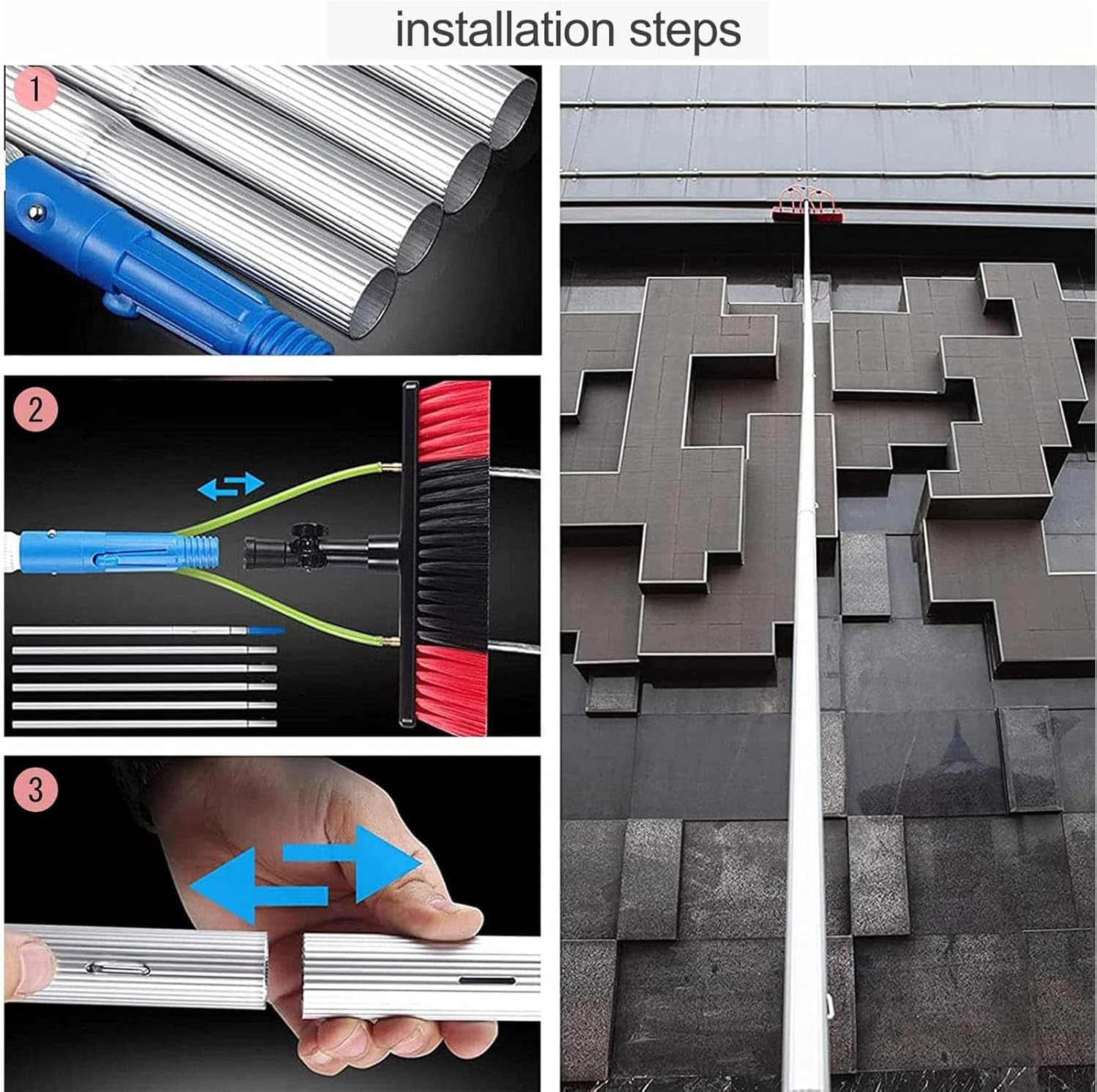 installation steps

1

2

3