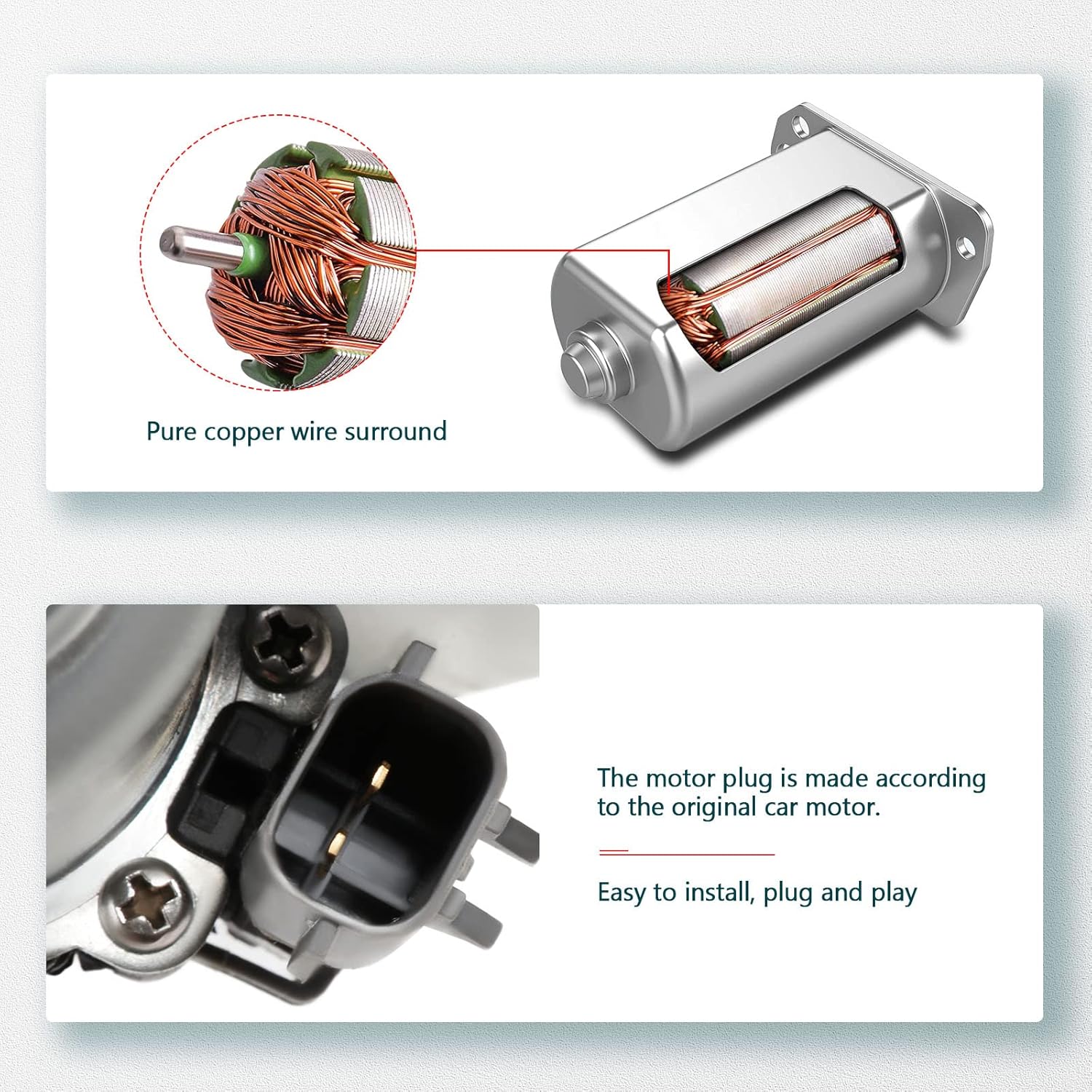 Pure copper wire surround

The motor plug is made according to the original car motor.

Easy to install, plug and play