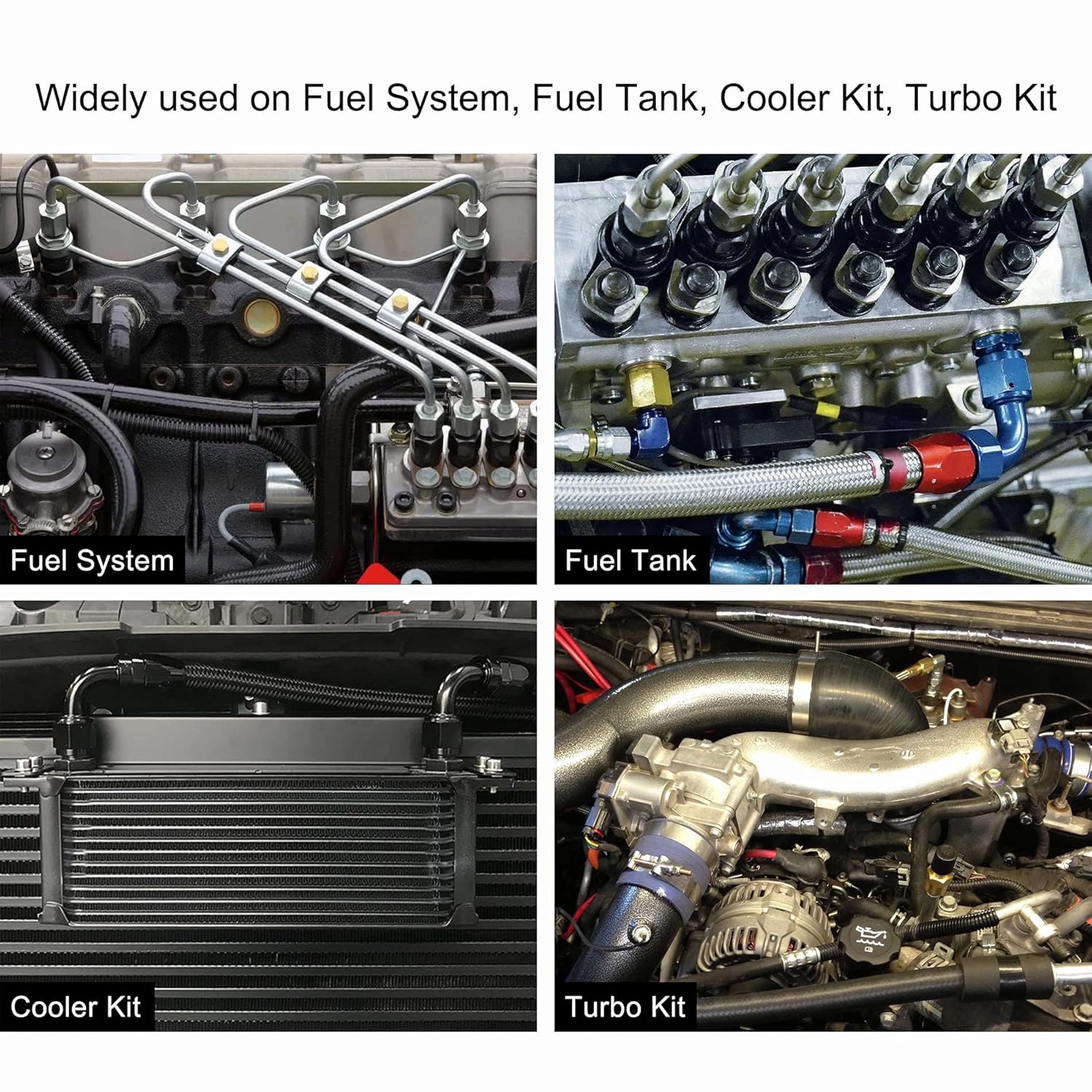 Widely used on Fuel System, Fuel Tank, Cooler Kit, Turbo Kit

Fuel System

Fuel Tank

Cooler Kit

Turbo Kit