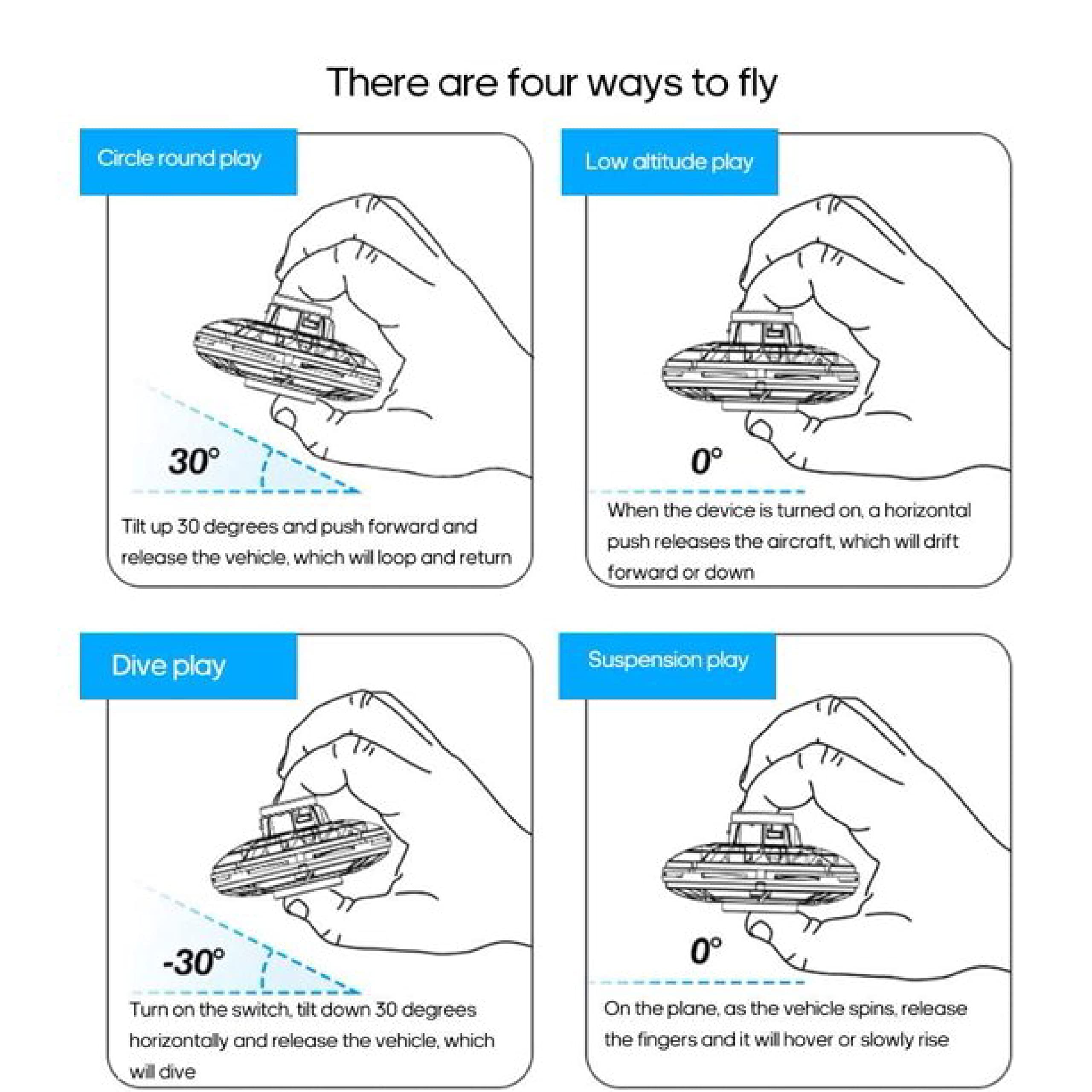 There are four ways to fly

Circle round play

30°

Tilt up 30 degrees and push forward and release the vehicle, which will loop and return

Low altitude play

0°

When the device is turned on, a horizontal push releases the aircraft, which will drift forward or down

Dive play

-30°

Turn on the switch, tilt down 30 degrees horizontally and release the vehicle, which will dive

Suspension play

0°

On the plane, as the vehicle spins, release the fingers and it will hover or slowly rise