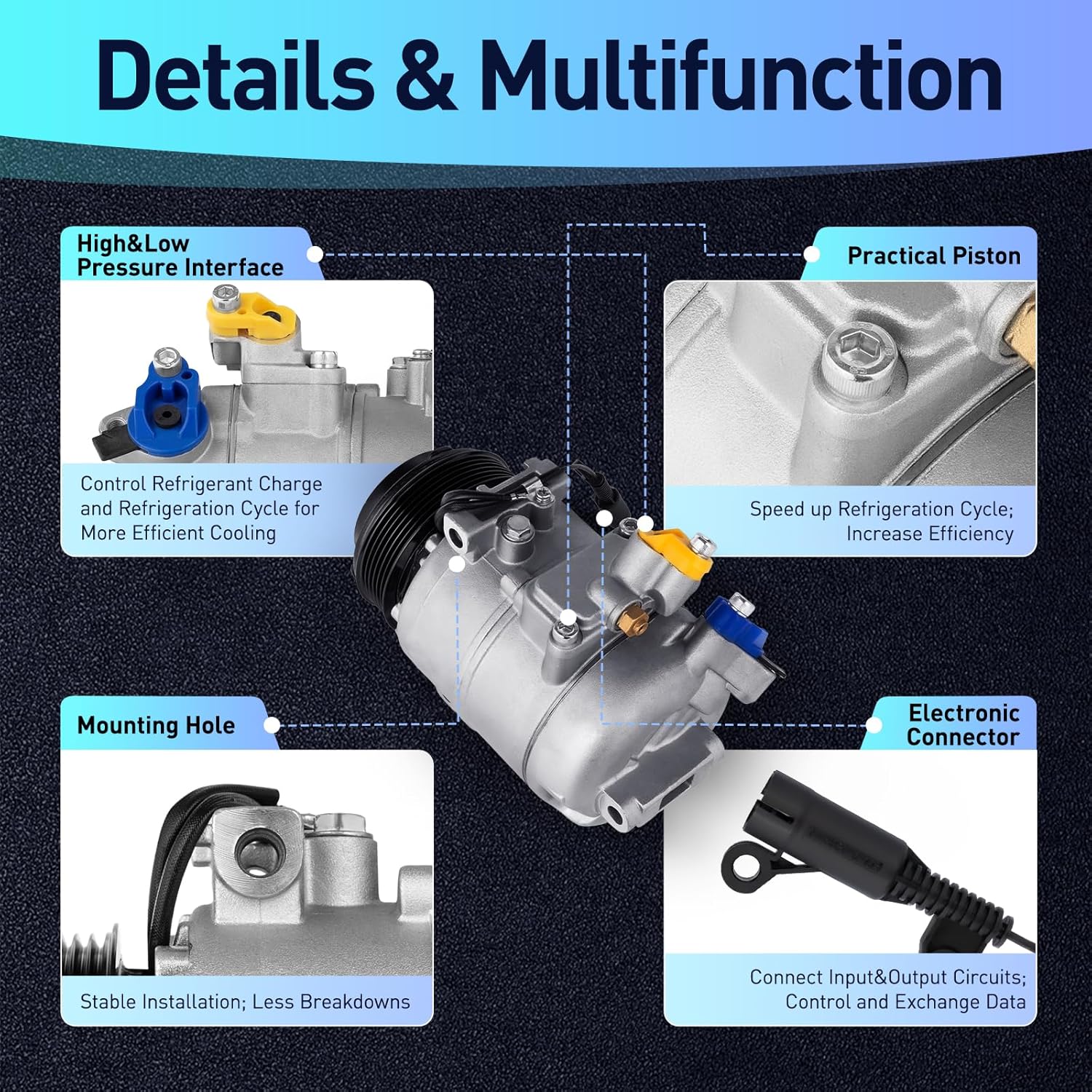 Details & Multifunction

High&Low Pressure Interface

Control Refrigerant Charge and Refrigeration Cycle for More Efficient Cooling

Practical Piston

Speed up Refrigeration Cycle; Increase Efficiency

Mounting Hole

Stable Installation; Less Breakdowns

Electronic Connector

Connect Input&Output Circuits; Control and Exchange Data