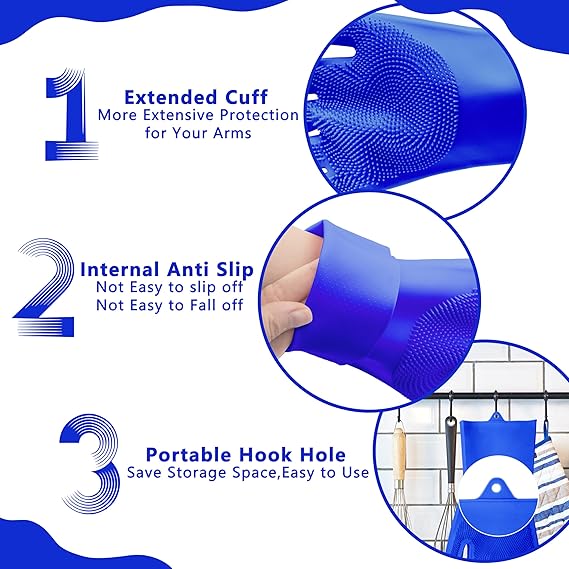 1
Extended Cuff
More Extensive Protection for Your Arms

2
Internal Anti Slip
Not Easy to slip off
Not Easy to Fall off

3
Portable Hook Hole
Save Storage Space,Easy to Use