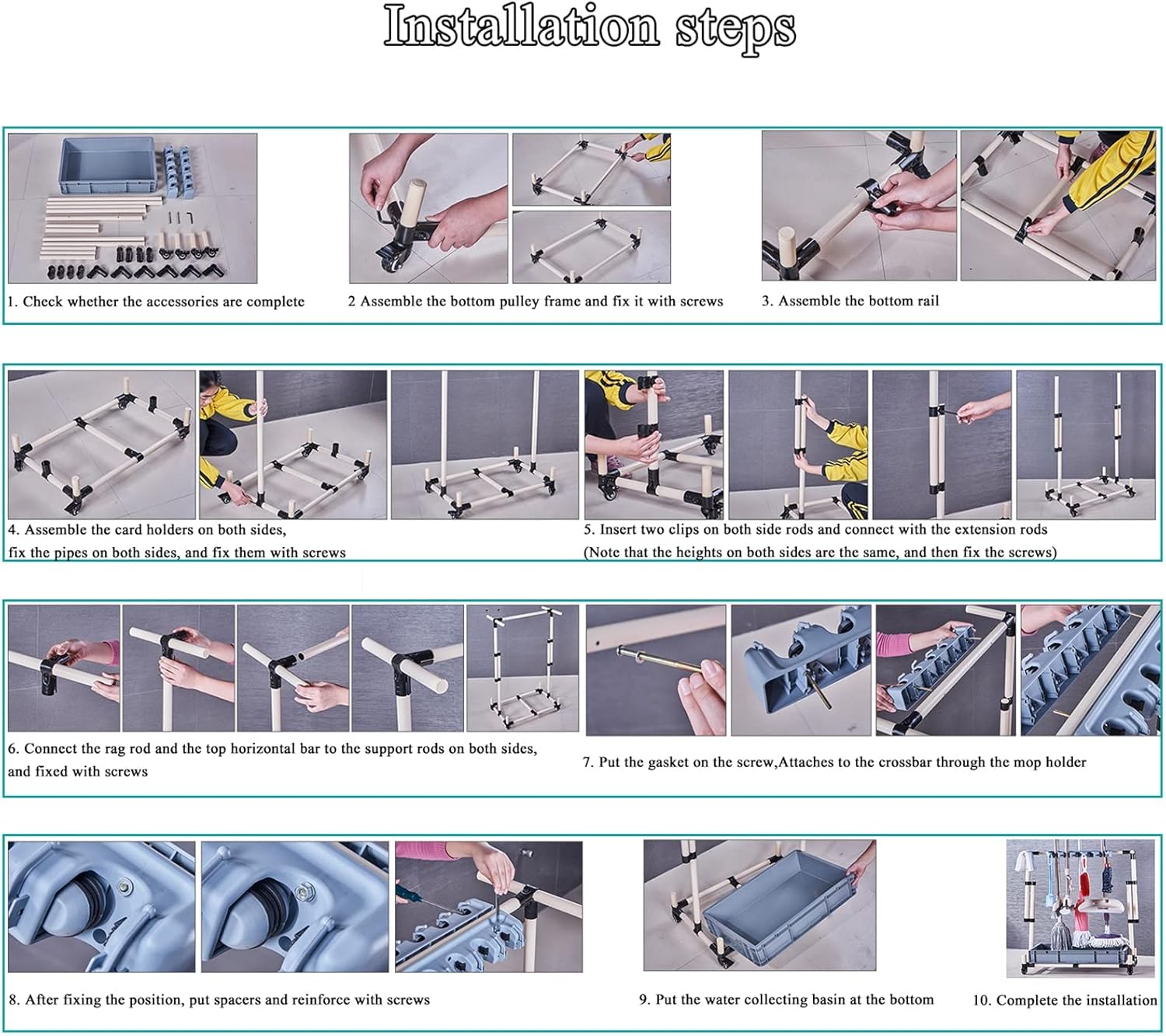 Installation steps

1. Check whether the accessories are complete

2 Assemble the bottom pulley frame and fix it with screws

3. Assemble the bottom rail

4. Assemble the card holders on both sides, fix the pipes on both sides, and fix them with screws

5. Insert two clips on both side rods and connect with the extension rods (Note that the heights on both sides are the same, and then fix the screws)

6. Connect the rag rod and the top horizontal bar to the support rods on both sides, and fixed with screws

7. Put the gasket on the screw,Attaches to the crossbar through the mop holder

8. After fixing the position, put spacers and reinforce with screws

9. Put the water collecting basin at the bottom

10. Complete the installation