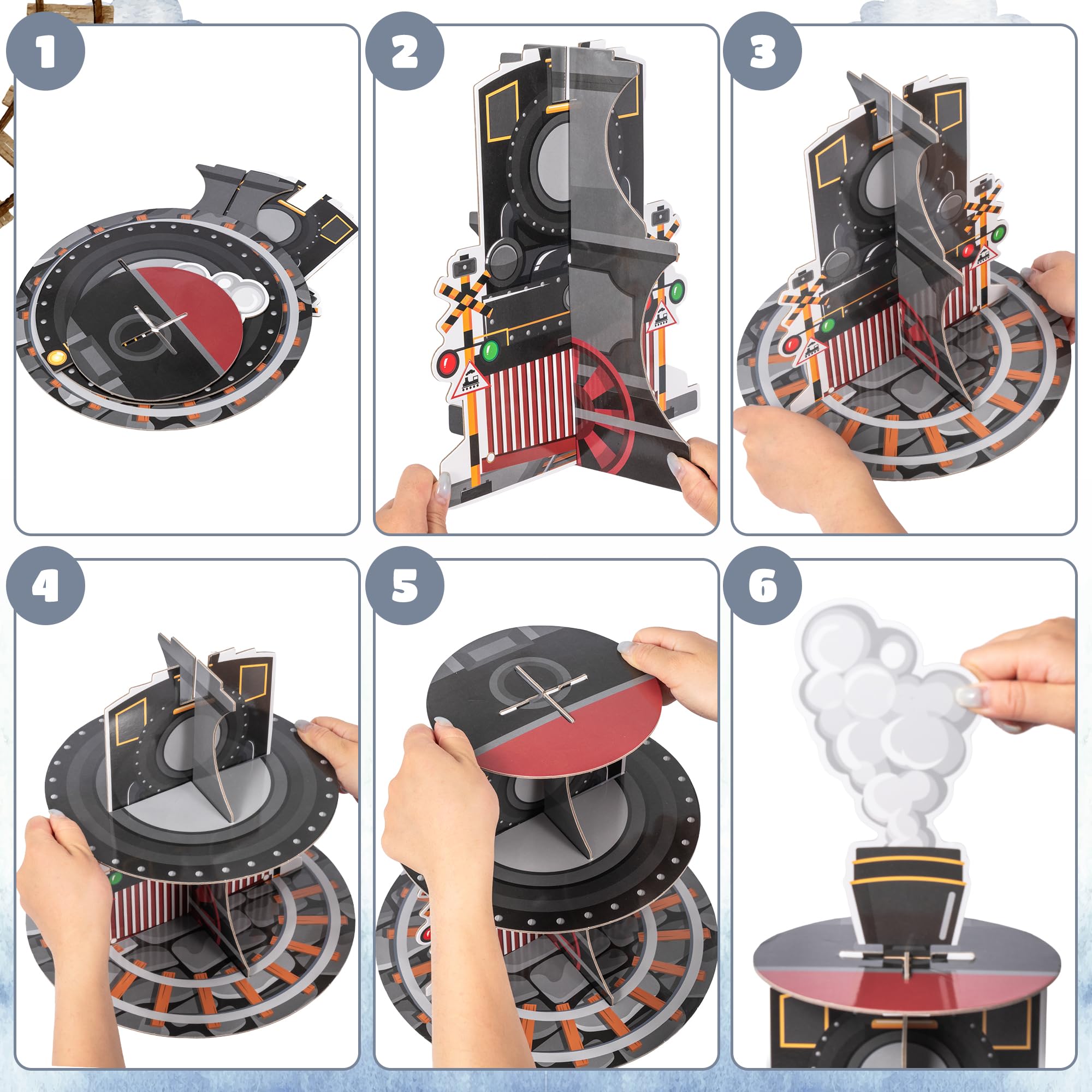 1

2

3

4

5

6