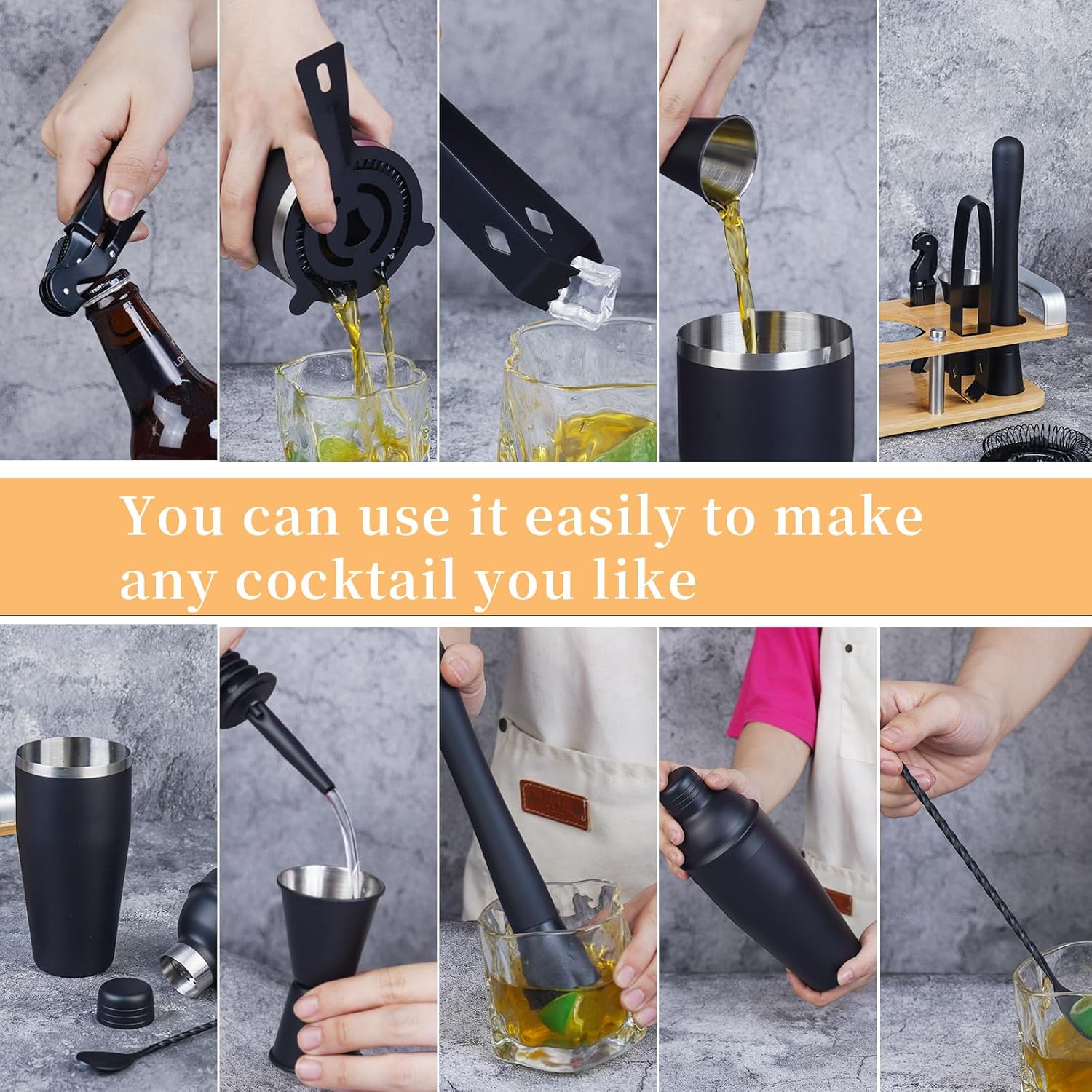 You can use it easily to make any cocktail you like