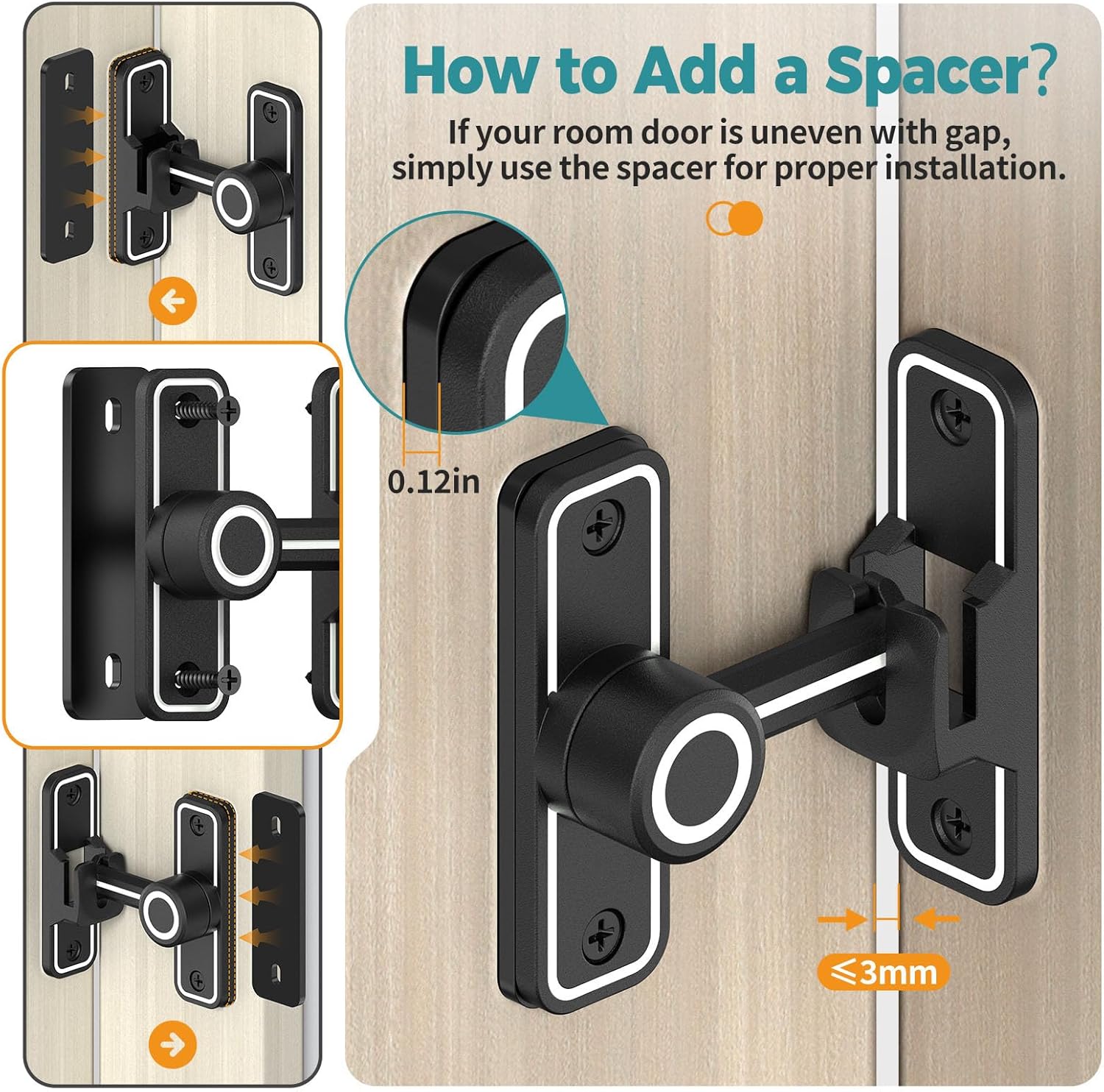 How to Add a Spacer?

If your room door is uneven with gap, simply use the spacer for proper installation.

0.12in

≤3mm