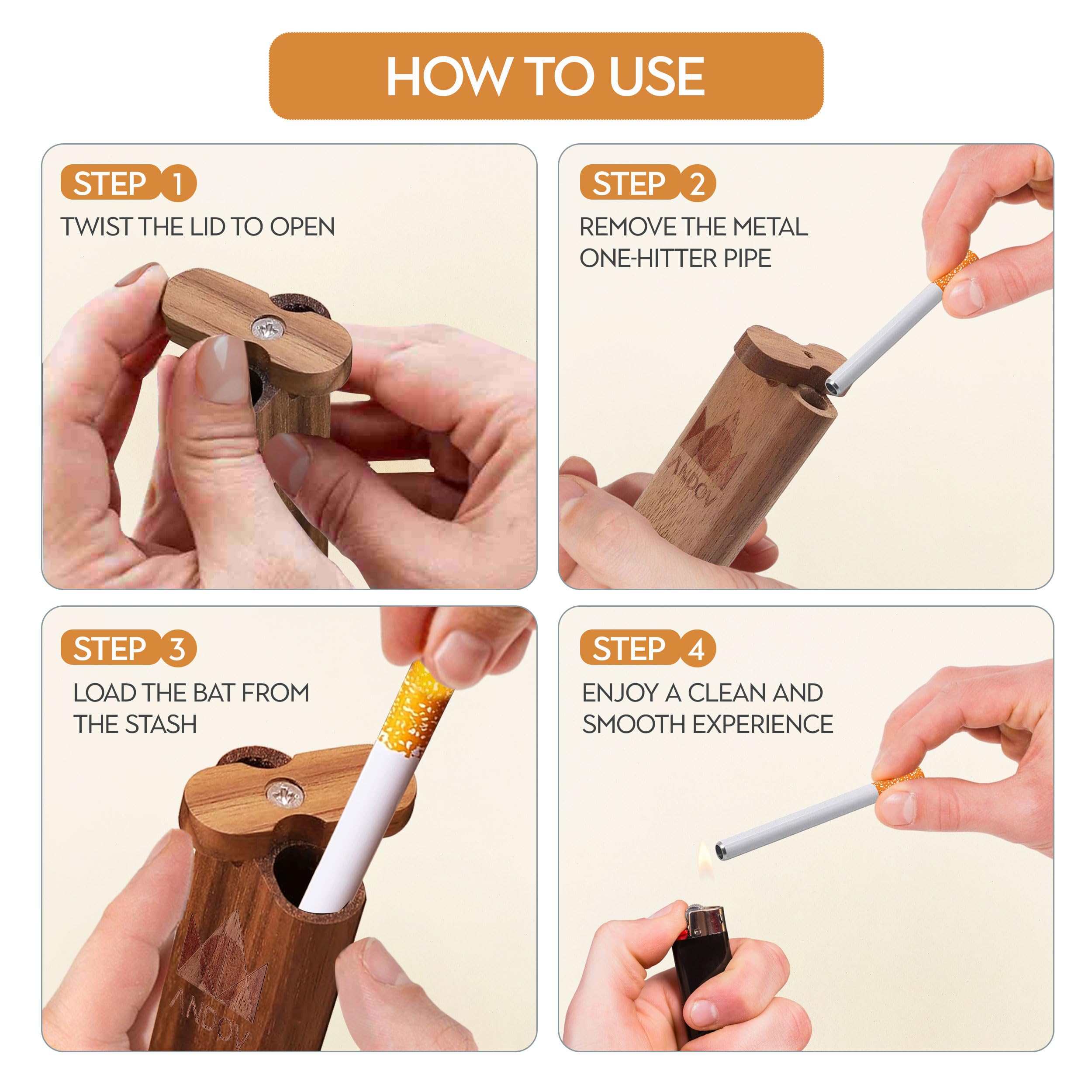 HOW TO USE

STEP 1
TWIST THE LID TO OPEN

STEP 2
REMOVE THE METAL ONE-HITTER PIPE

ANDOV

STEP 3
LOAD THE BAT FROM THE STASH

ANDOV

STEP 4
ENJOY A CLEAN AND SMOOTH EXPERIENCE