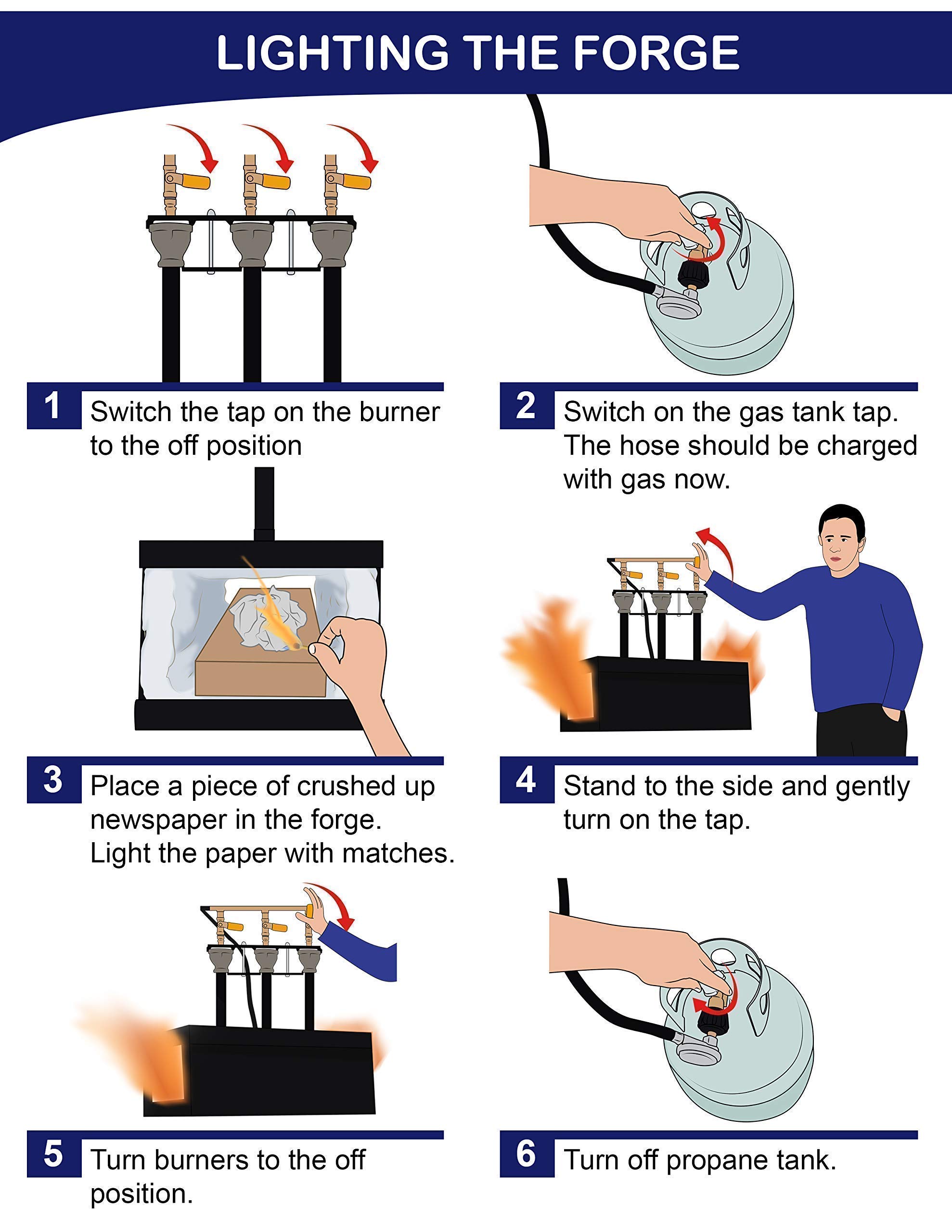 LIGHTING THE FORGE

1 Switch the tap on the burner to the off position

2 Switch on the gas tank tap. The hose should be charged with gas now.

3 Place a piece of crushed up newspaper in the forge. Light the paper with matches.

4 Stand to the side and gently turn on the tap.

5 Turn burners to the off position.

6 Turn off propane tank.