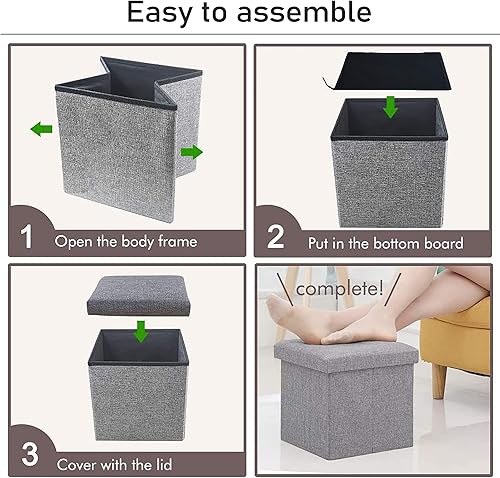 Easy to assemble

1 Open the body frame

2 Put in the bottom board

3 Cover with the lid

complete!