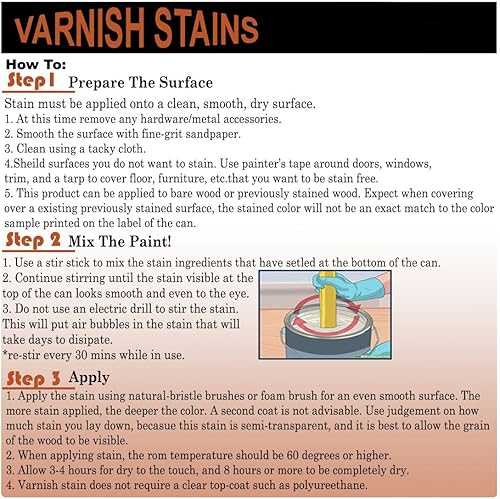 VARNISH STAINS

How To:
Step 1 Prepare The Surface

Stain must be applied onto a clean, smooth, dry surface.
1. At this time remove any hardware/metal accessories.
2. Smooth the surface with fine-grit sandpaper.
3. Clean using a tacky cloth.
4.Sheild surfaces you do not want to stain. Use painter's tape around doors, windows, trim, and a tarp to cover floor, furniture, etc.that you want to be stain free.
5. This product can be applied to bare wood or previously stained wood. Expect when covering over a existing previously stained surface, the stained color will not be an exact match to the color sample printed on the label of the can.

Step 2 Mix The Paint!

1. Use a stir stick to mix the stain ingredients that have setled at the bottom of the can.
2. Continue stirring until the stain visible at the top of the can looks smooth and even to the eye.
3. Do not use an electric drill to stir the stain. This will put air bubbles in the stain that will take days to disipate.
*re-stir every 30 mins while in use.

Step 3 Apply

1. Apply the stain using natural-bristle brushes or foam brush for an even smooth surface. The more stain applied, the deeper the color. A second coat is not advisable. Use judgement on how much stain you lay down, becasue this stain is semi-transparent, and it is best to allow the grain of the wood to be visible.
2. When applying stain, the rom temperature should be 60 degrees or higher.
3. Allow 3-4 hours for dry to the touch, and 8 hours or more to be completely dry.
4. Varnish stain does not require a clear top-coat such as polyureethane.