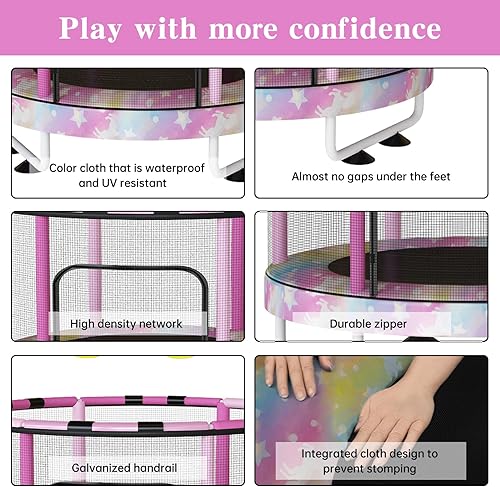 Play with more confidence

Color cloth that is waterproof and UV resistant

Almost no gaps under the feet

High density network

Durable zipper

Galvanized handrail

Integrated cloth design to prevent stomping