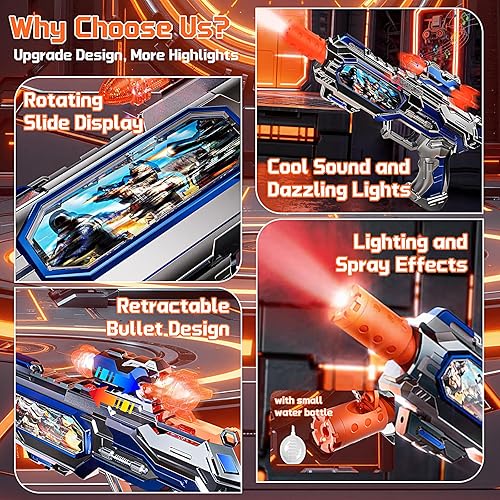 Why Choose Us?
Upgrade Design, More Highlights

Rotating Slide Display

Cool Sound and Dazzling Lights

Retractable Bullet Design

Lighting and Spray Effects

with small water bottle