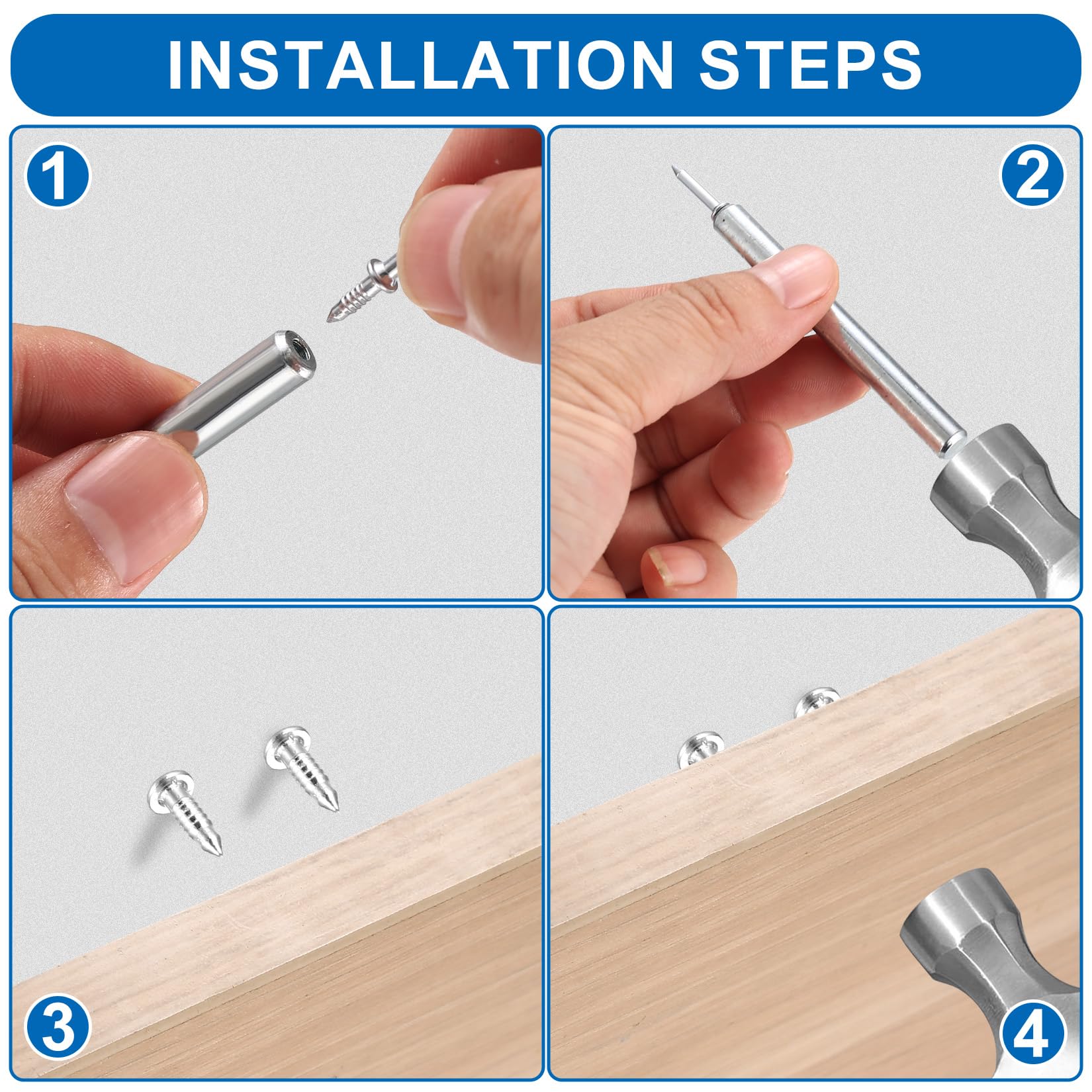 INSTALLATION STEPS

1

2

3

4