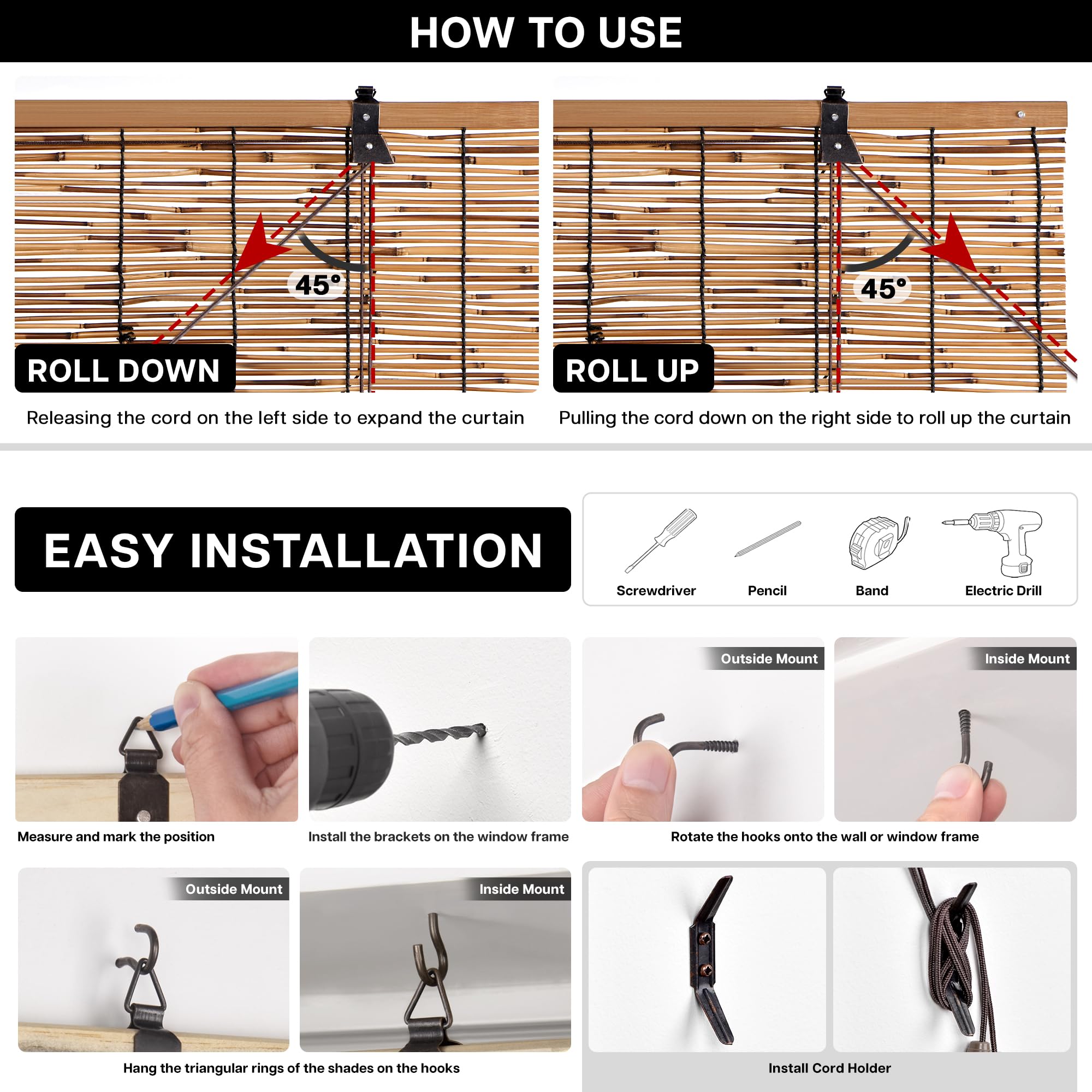 HOW TO USE

45°

ROLL DOWN

Releasing the cord on the left side to expand the curtain

45°

ROLL UP

Pulling the cord down on the right side to roll up the curtain

EASY INSTALLATION

Screwdriver

Pencil

Band

Electric Drill

Measure and mark the position

Install the brackets on the window frame

Outside Mount

Inside Mount

Rotate the hooks onto the wall or window frame

Outside Mount

Inside Mount

Hang the triangular rings of the shades on the hooks

Install Cord Holder