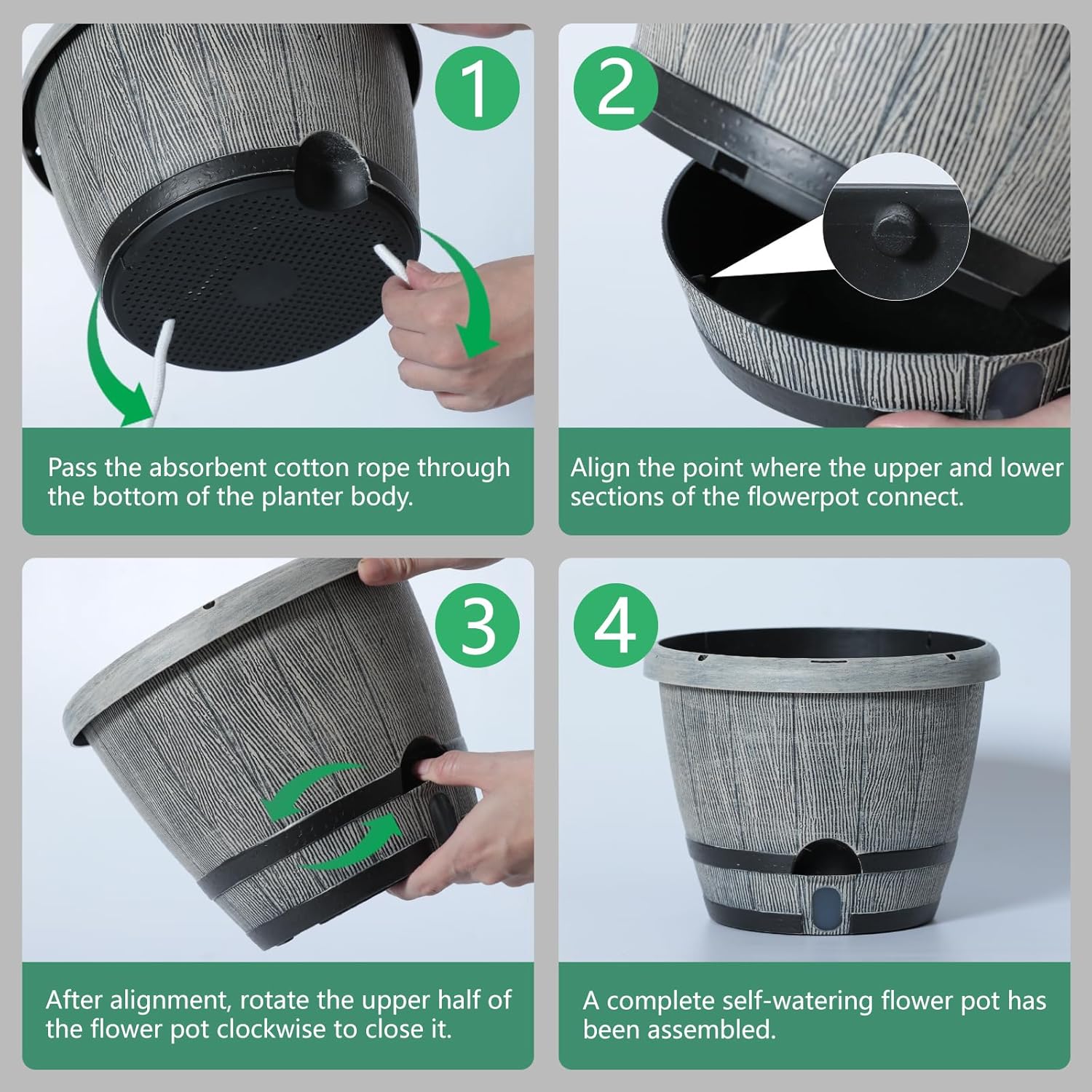 1

Pass the absorbent cotton rope through the bottom of the planter body.

2

Align the point where the upper and lower sections of the flowerpot connect.

3

After alignment, rotate the upper half of the flower pot clockwise to close it.

4

A complete self-watering flower pot has been assembled.