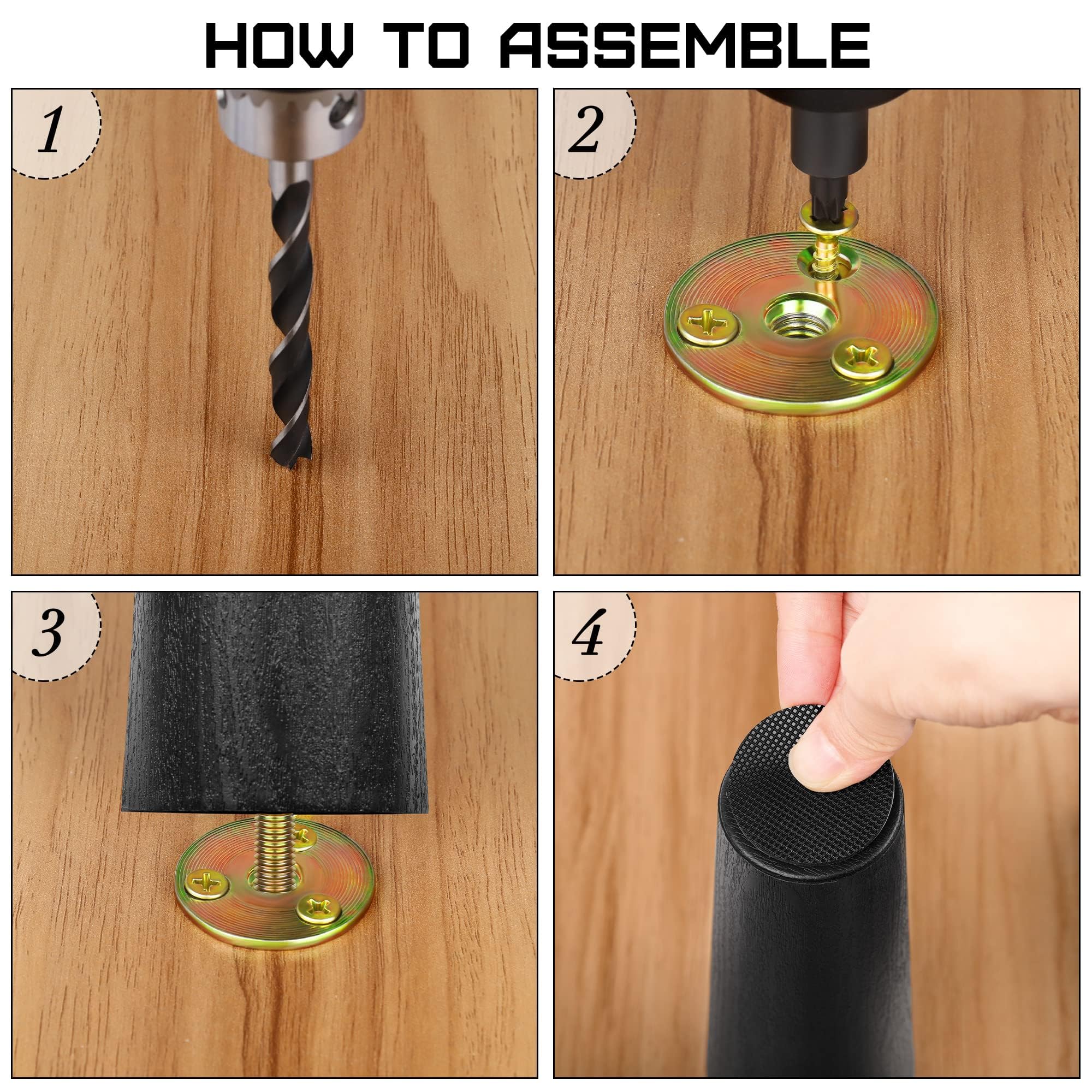 HOW TO ASSEMBLE

1

2

3

4