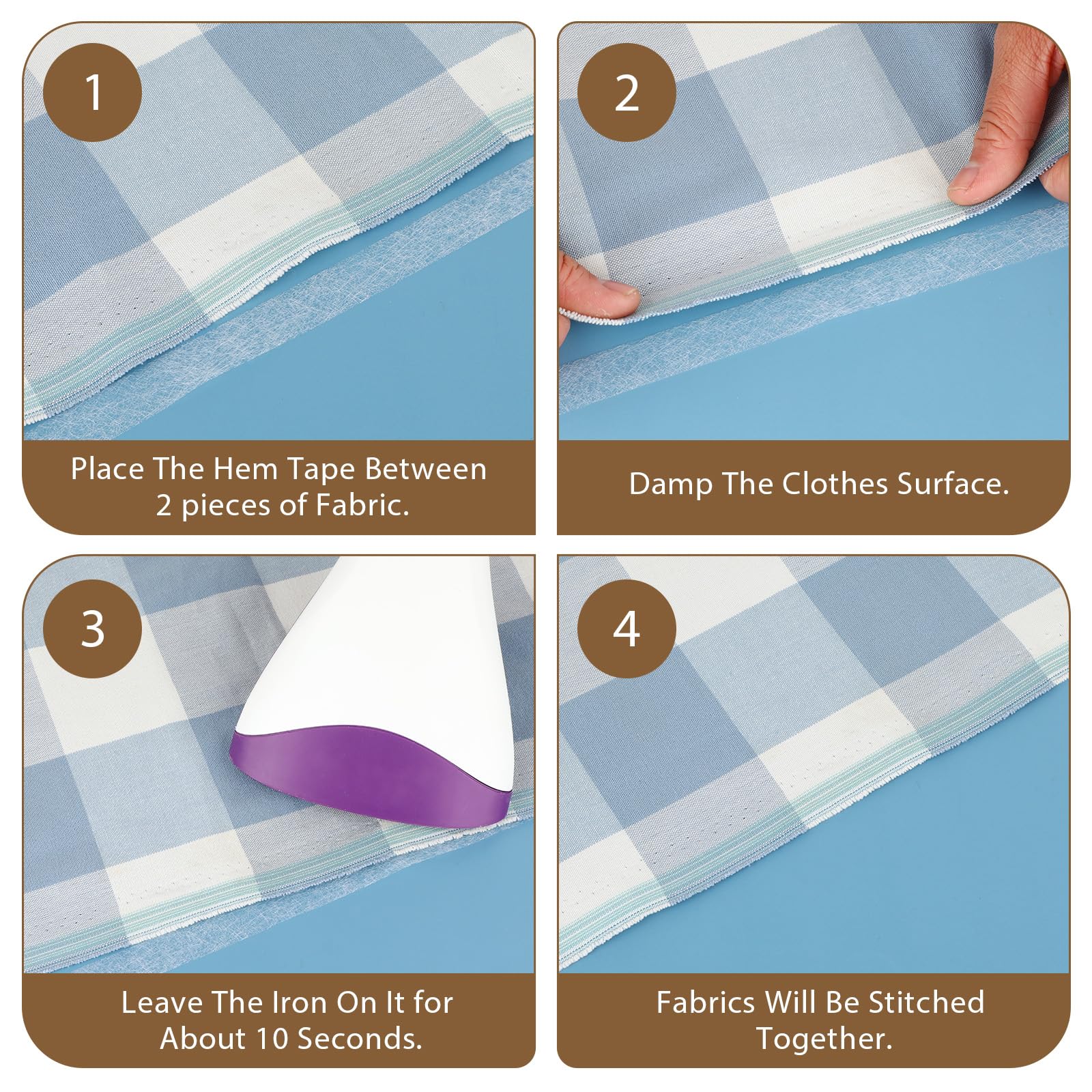 1

Place The Hem Tape Between 2 pieces of Fabric.

2

Damp The Clothes Surface.

3

Leave The Iron On It for About 10 Seconds.

4

Fabrics Will Be Stitched Together.