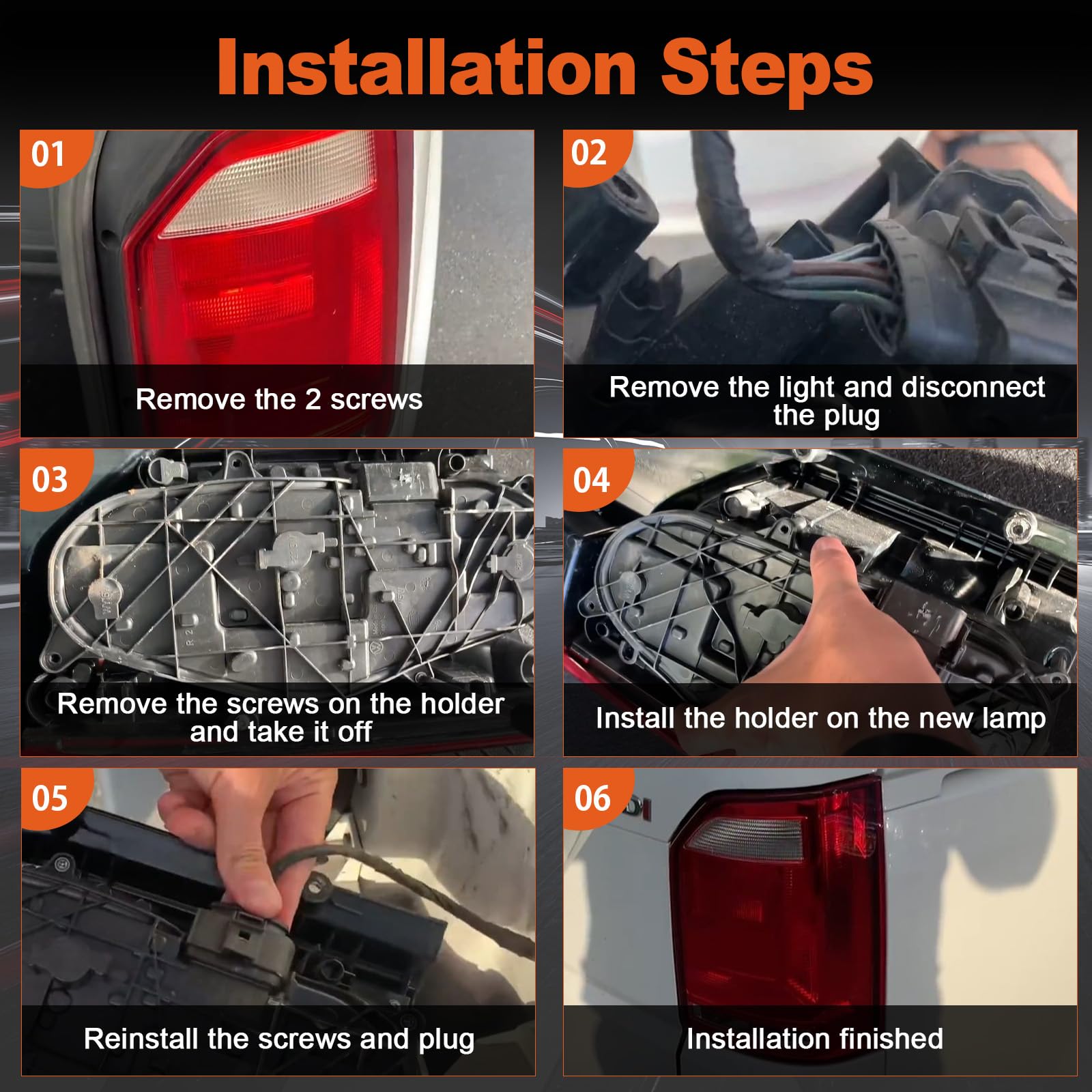 Installation Steps

01
Remove the 2 screws

02
Remove the light and disconnect the plug

03
Remove the screws on the holder and take it off

04
Install the holder on the new lamp

05
Reinstall the screws and plug

06
Installation finished