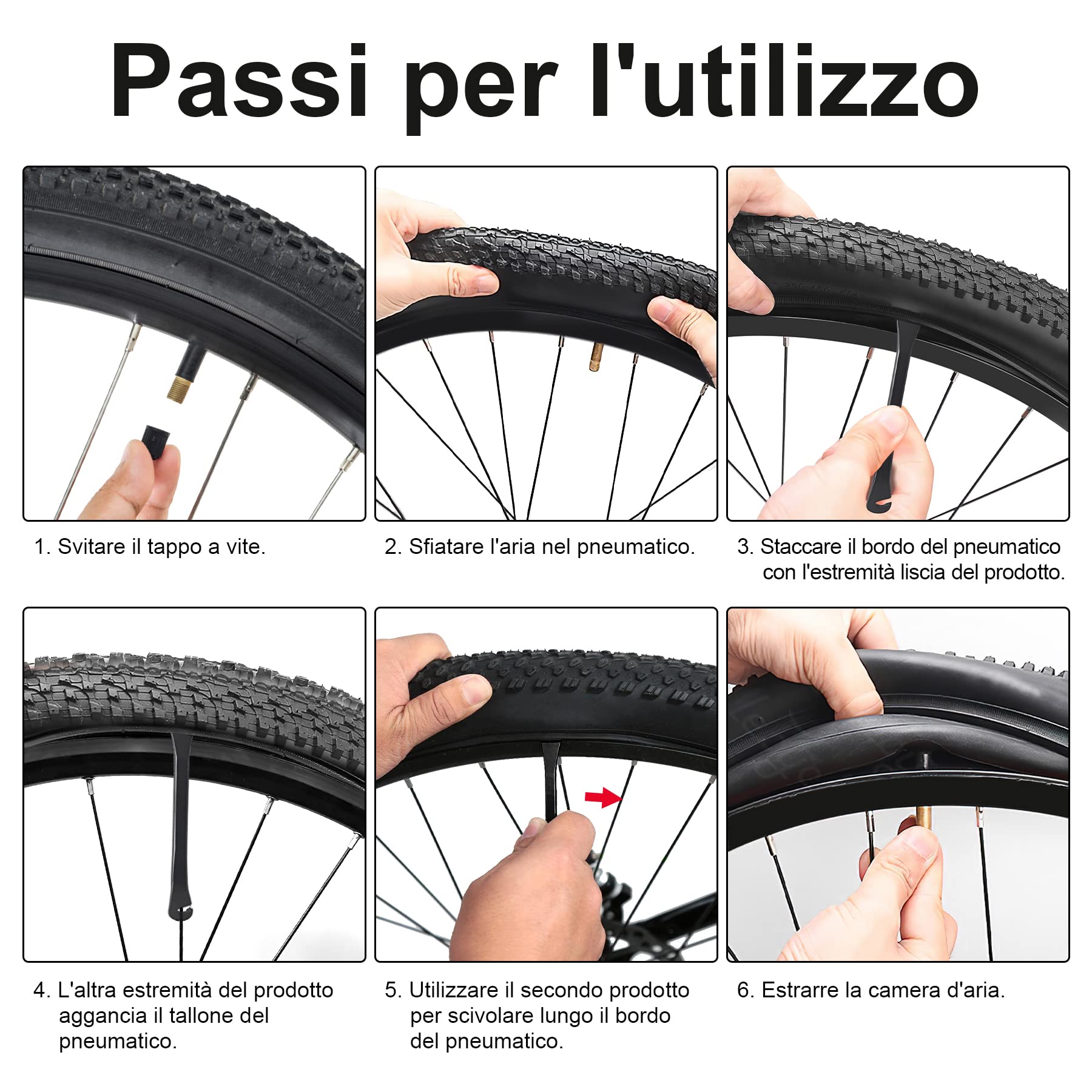 Passi per l'utilizzo

1. Svitare il tappo a vite.

2. Sfiatare l'aria nel pneumatico.

3. Staccare il bordo del pneumatico con l'estremità liscia del prodotto.

4. L'altra estremità del prodotto aggancia il tallone del pneumatico.

5. Utilizzare il secondo prodotto per scivolare lungo il bordo del pneumatico.

6. Estrarre la camera d'aria.