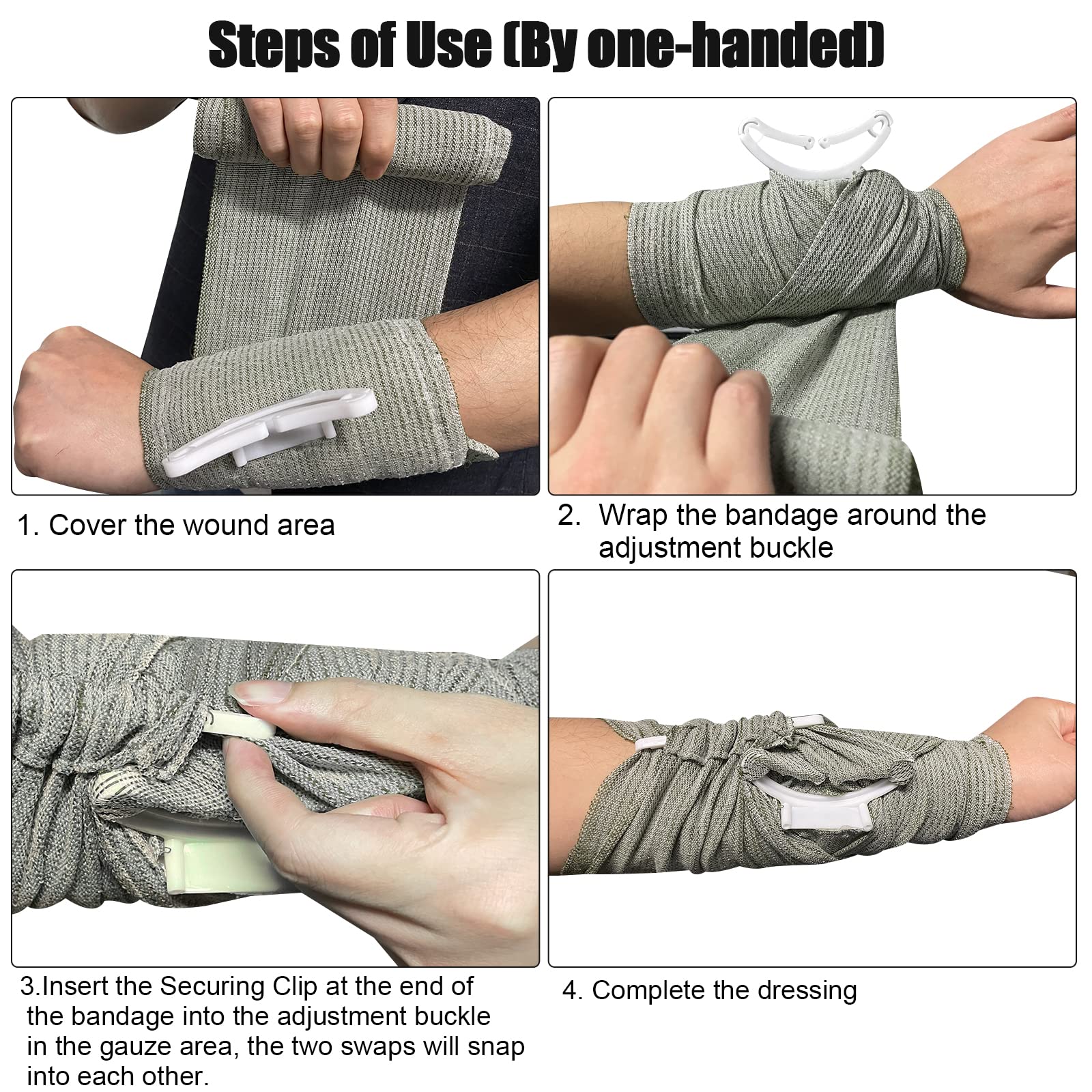 Steps of Use (By one-handed)

1. Cover the wound area

2. Wrap the bandage around the adjustment buckle

3.Insert the Securing Clip at the end of the bandage into the adjustment buckle in the gauze area, the two swaps will snap into each other.

4. Complete the dressing