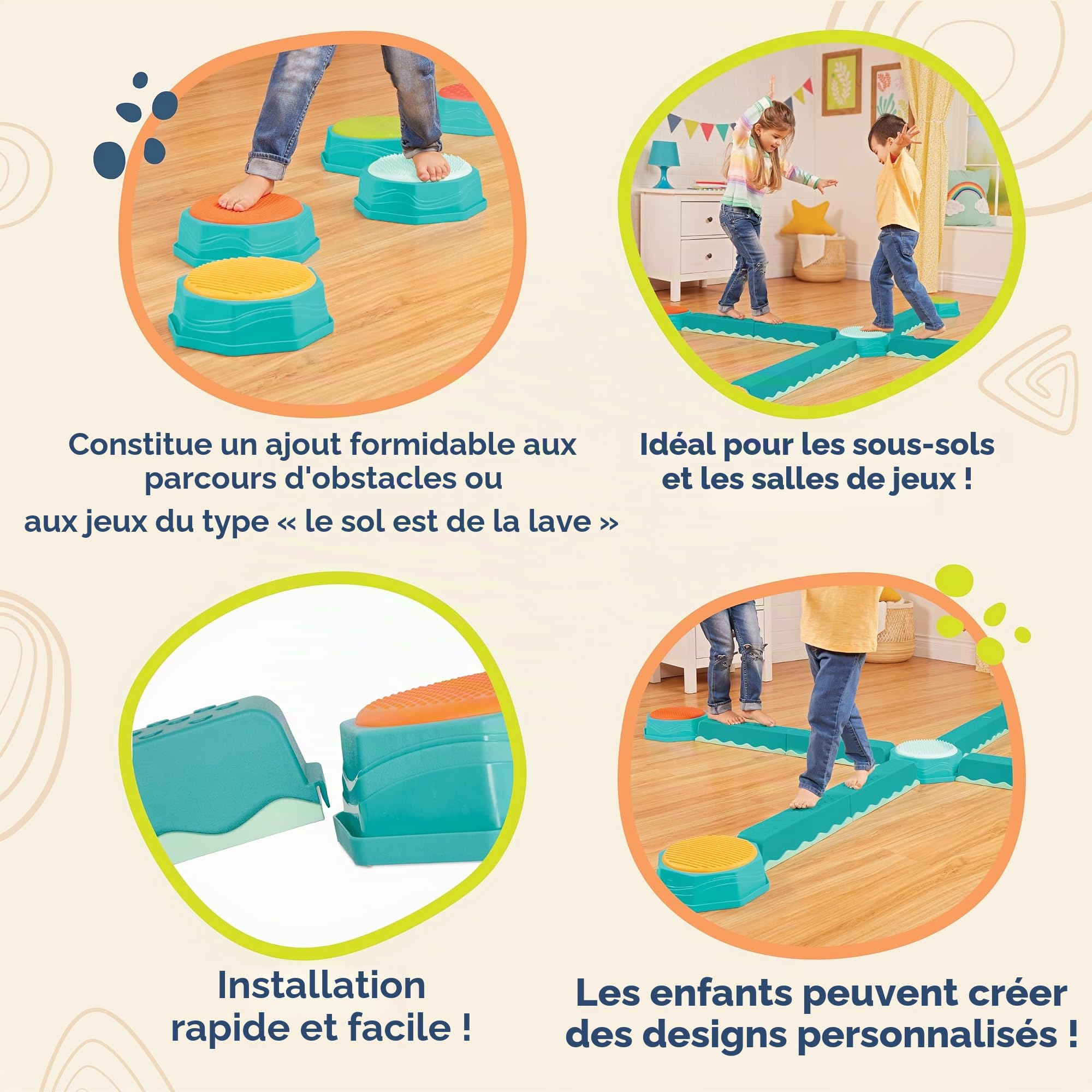 Constitue un ajout formidable aux parcours d'obstacles ou aux jeux du type « le sol est de la lave »

Idéal pour les sous-sols et les salles de jeux !

Installation rapide et facile !

Les enfants peuvent créer des designs personnalisés !