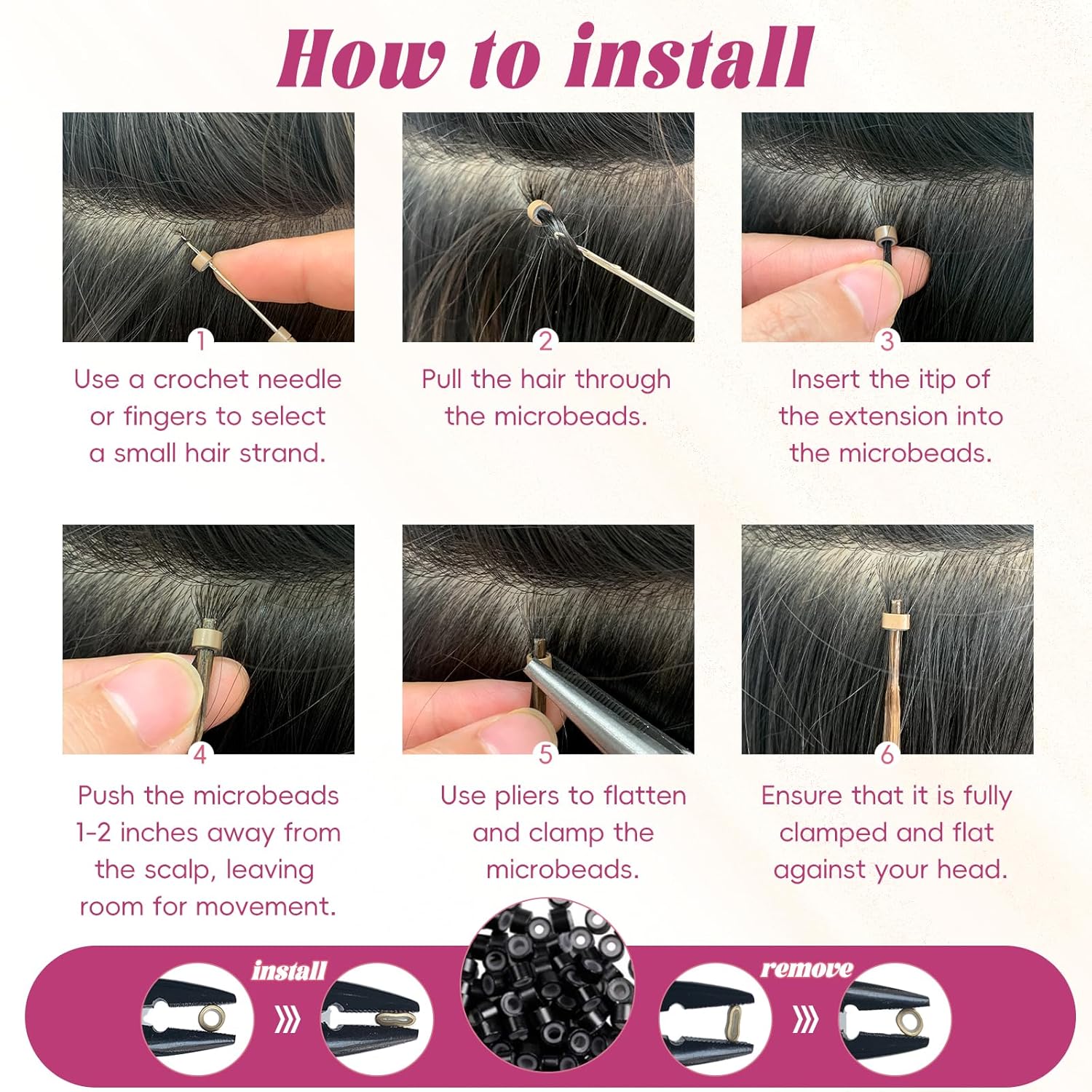 How to install

1

Use a crochet needle or fingers to select a small hair strand.

2

Pull the hair through the microbeads.

3

Insert the itip of the extension into the microbeads.

4

Push the microbeads 1-2 inches away from the scalp, leaving room for movement.

5

Use pliers to flatten and clamp the microbeads.

6

Ensure that it is fully clamped and flat against your head.

install

remove