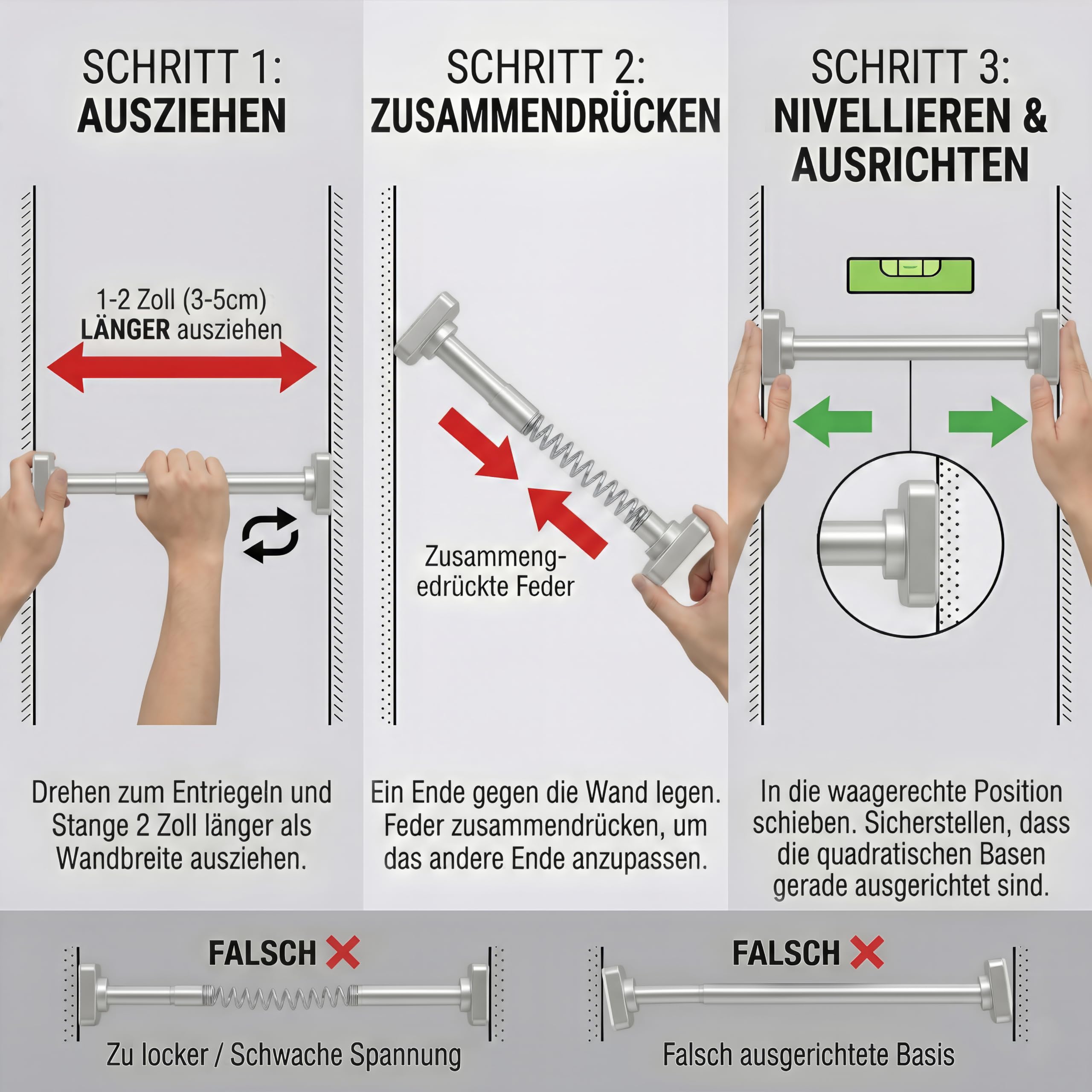 SCHRITT 1:
AUSZIEHEN

1-2 Zoll (3-5cm)
LÄNGER ausziehen

Drehen zum Entriegeln und Stange 2 Zoll länger als Wandbreite ausziehen.

SCHRITT 2:
ZUSAMMENDRÜCKEN

Zusammengedrückte Feder

Ein Ende gegen die Wand legen. Feder zusammendrücken, um das andere Ende anzupassen.

SCHRITT 3:
NIVELLIEREN & AUSRICHTEN

In die waagerechte Position schieben. Sicherstellen, dass die quadratischen Basen gerade ausgerichtet sind.

FALSCH

Zu locker / Schwache Spannung

FALSCH

Falsch ausgerichtete Basis