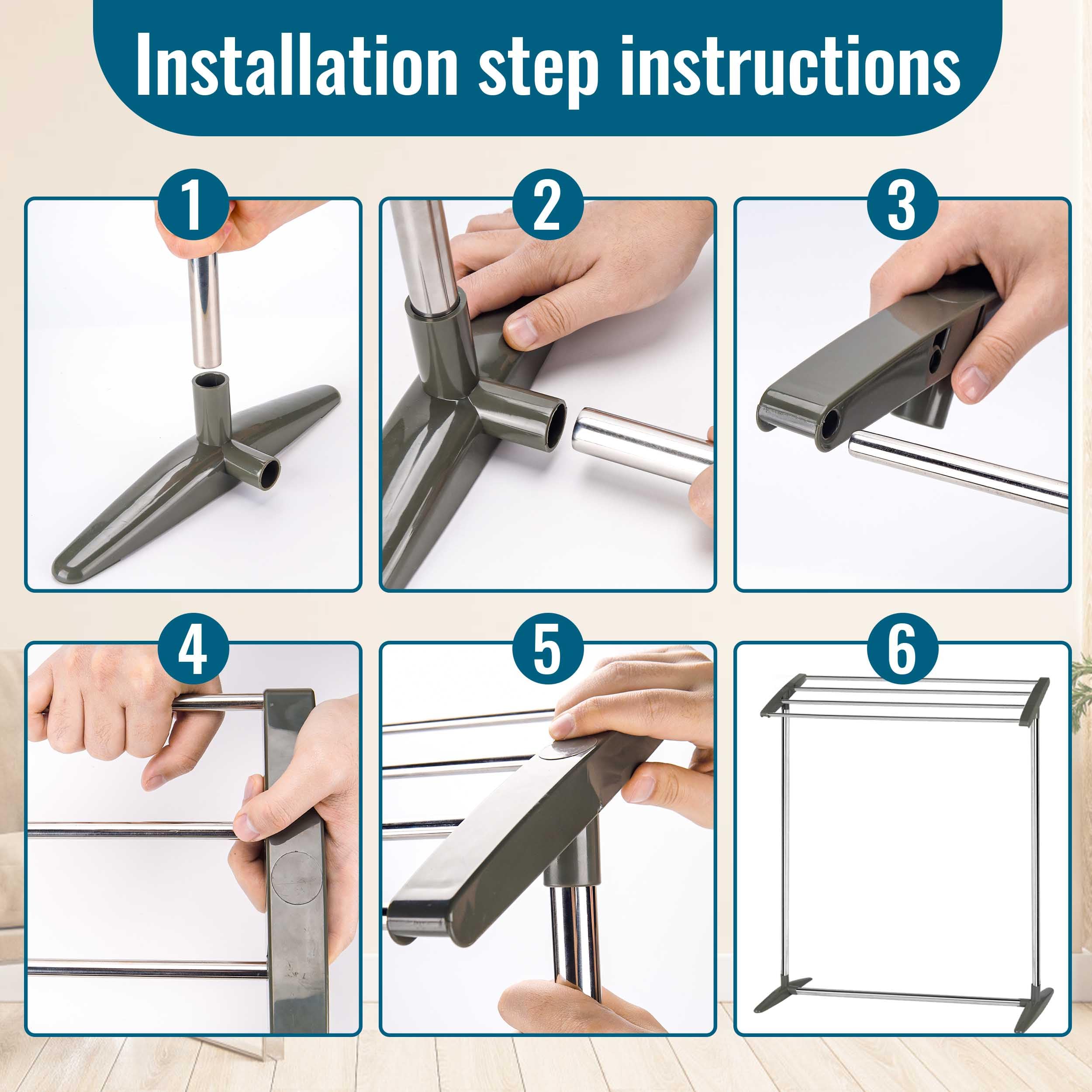 Installation step instructions

1

2

3

4

5

6