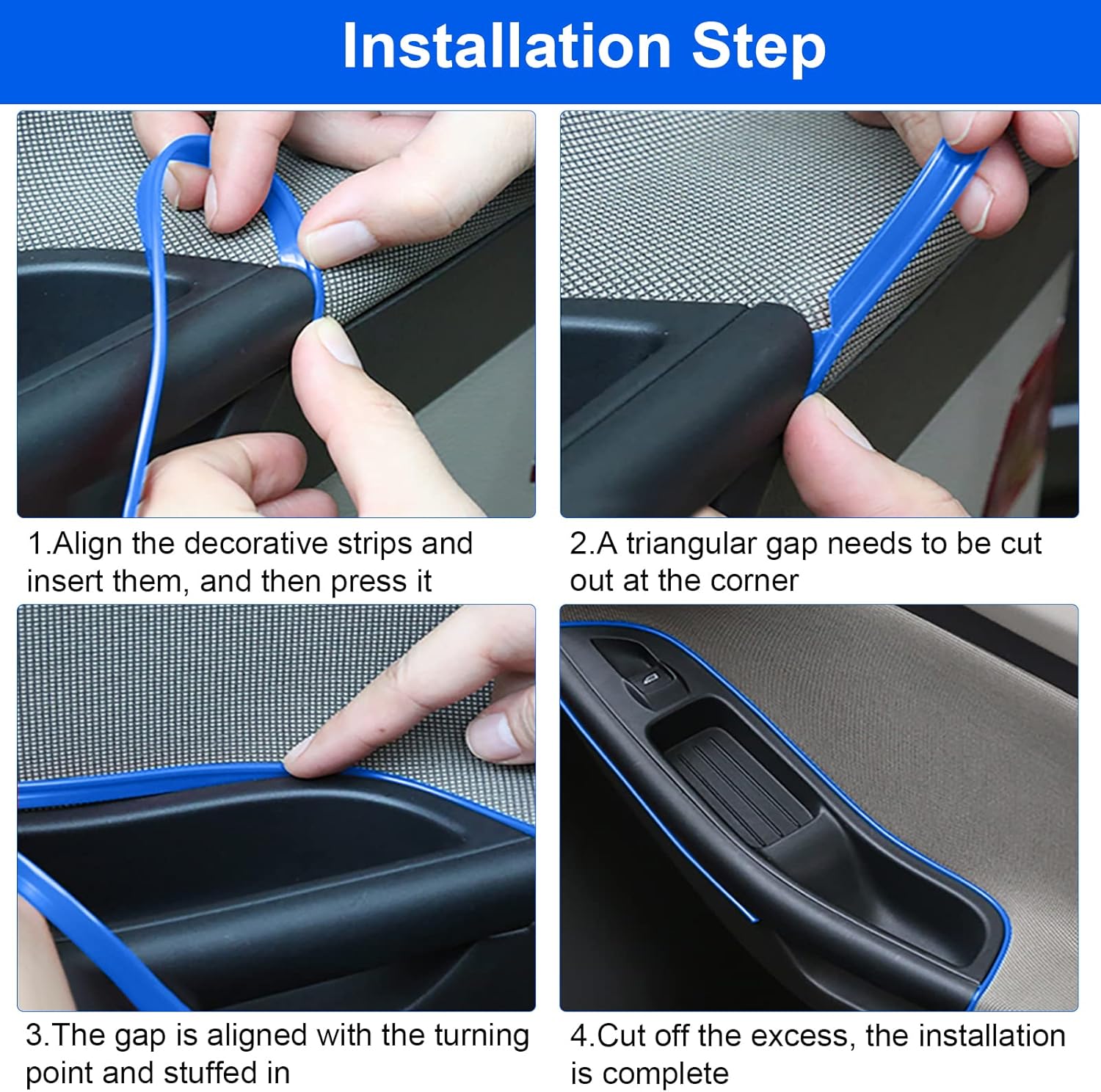 Installation Step

1.Align the decorative strips and insert them, and then press it

2.A triangular gap needs to be cut out at the corner

3.The gap is aligned with the turning point and stuffed in

4.Cut off the excess, the installation is complete