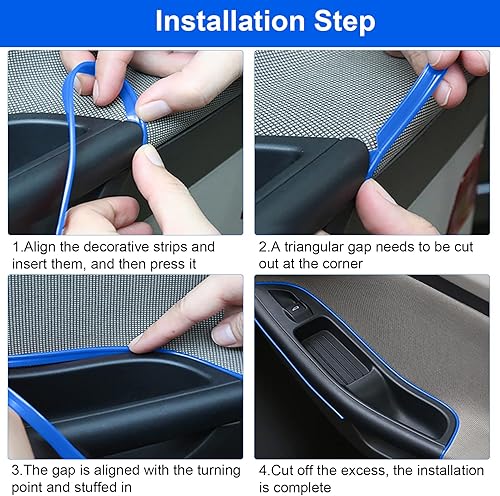 Installation Step

1.Align the decorative strips and insert them, and then press it

2.A triangular gap needs to be cut out at the corner

3.The gap is aligned with the turning point and stuffed in

4.Cut off the excess, the installation is complete