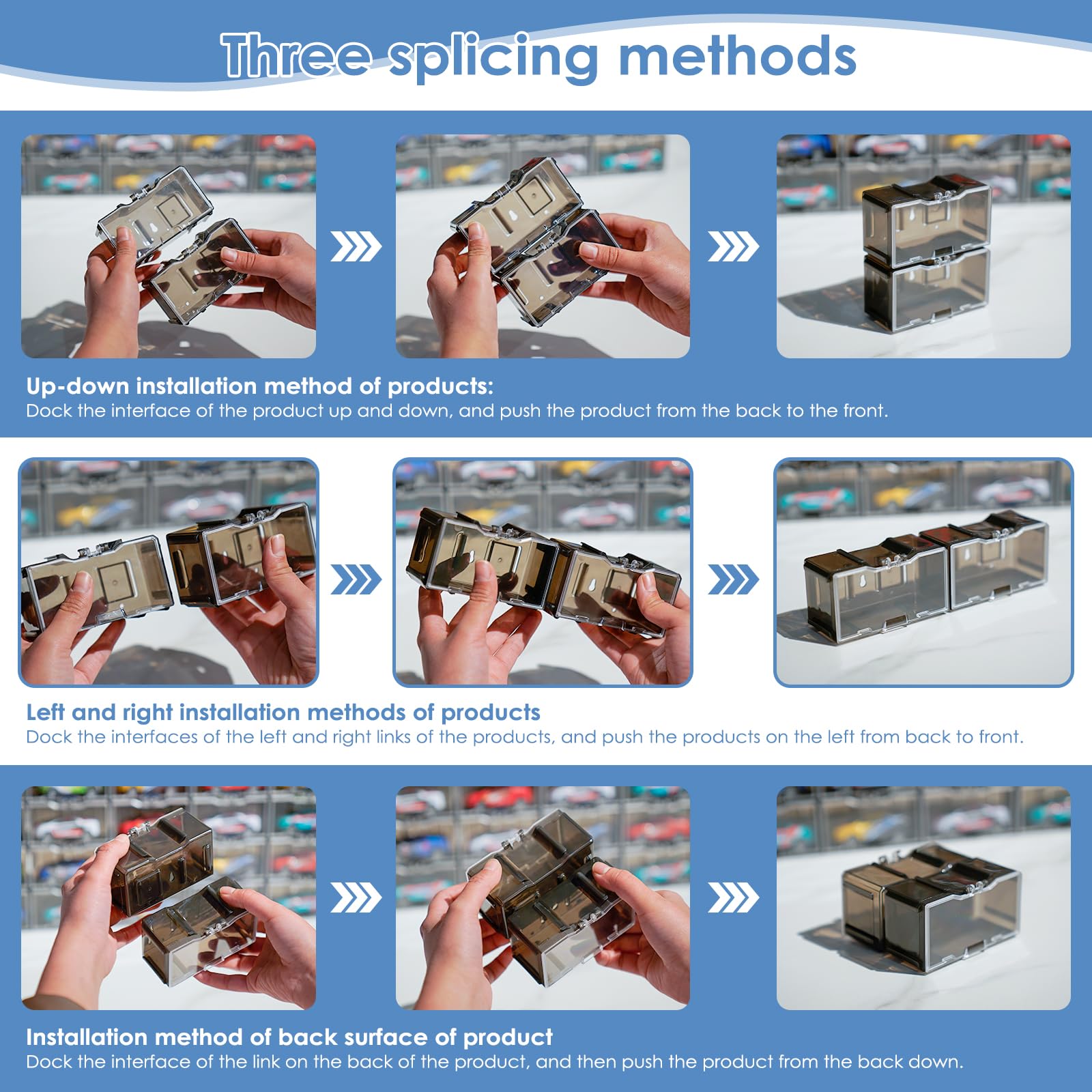 Three splicing methods

Up-down installation method of products:
Dock the interface of the product up and down, and push the product from the back to the front.

Left and right installation methods of products
Dock the interfaces of the left and right links of the products, and push the products on the left from back to front.

Installation method of back surface of product
Dock the interface of the link on the back of the product, and then push the product from the back down.