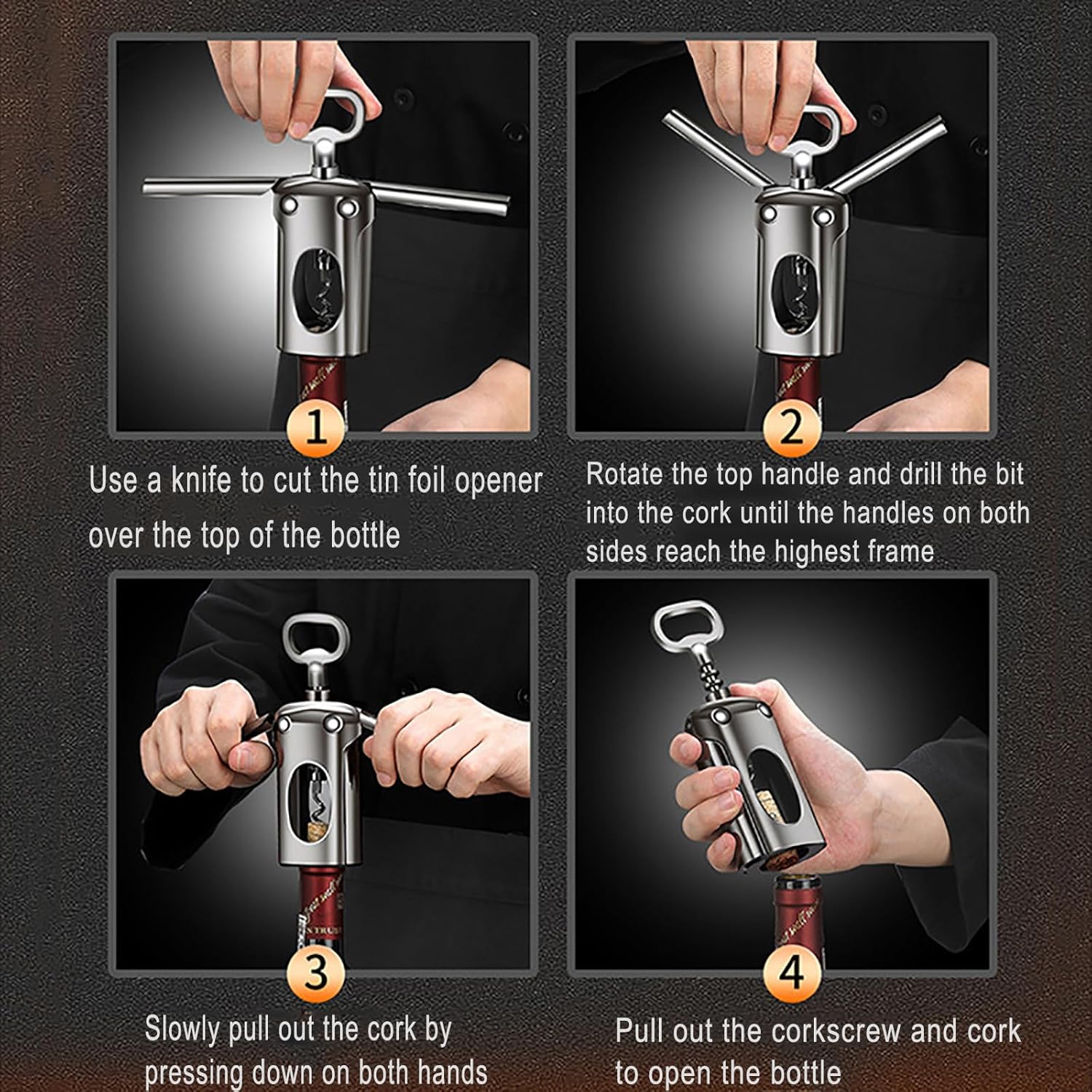 1

Use a knife to cut the tin foil opener over the top of the bottle

2

Rotate the top handle and drill the bit into the cork until the handles on both sides reach the highest frame

3

Slowly pull out the cork by pressing down on both hands

4

Pull out the corkscrew and cork to open the bottle