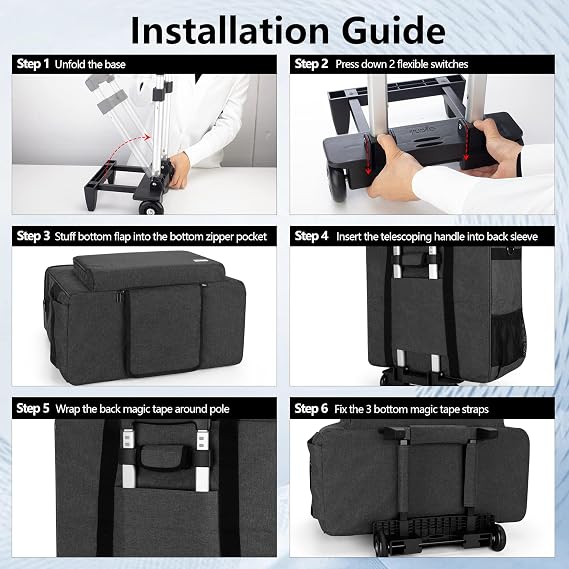 Installation Guide

Step 1 Unfold the base

Step 2 Press down 2 flexible switches

Step 3 Stuff bottom flap into the bottom zipper pocket

Step 4 Insert the telescoping handle into back sleeve

Step 5 Wrap the back magic tape around pole

Step 6 Fix the 3 bottom magic tape straps