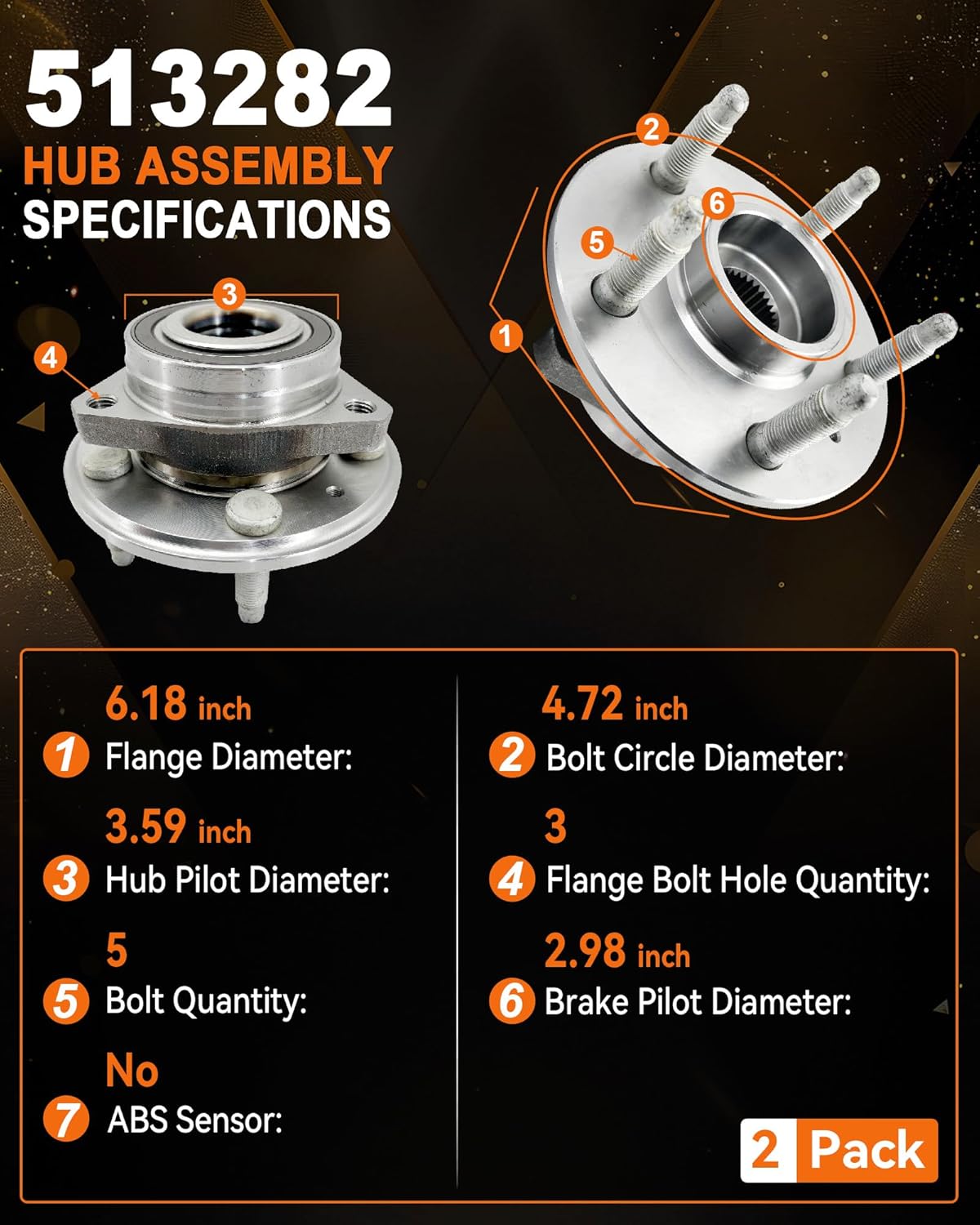 513282
HUB ASSEMBLY
SPECIFICATIONS

3
4
2
6
5
1

6.18 inch
1 Flange Diameter:

3.59 inch
3 Hub Pilot Diameter:

5
5 Bolt Quantity:

No
7 ABS Sensor:

4.72 inch
2 Bolt Circle Diameter:

3
4 Flange Bolt Hole Quantity:

2.98 inch
6 Brake Pilot Diameter:

2 Pack