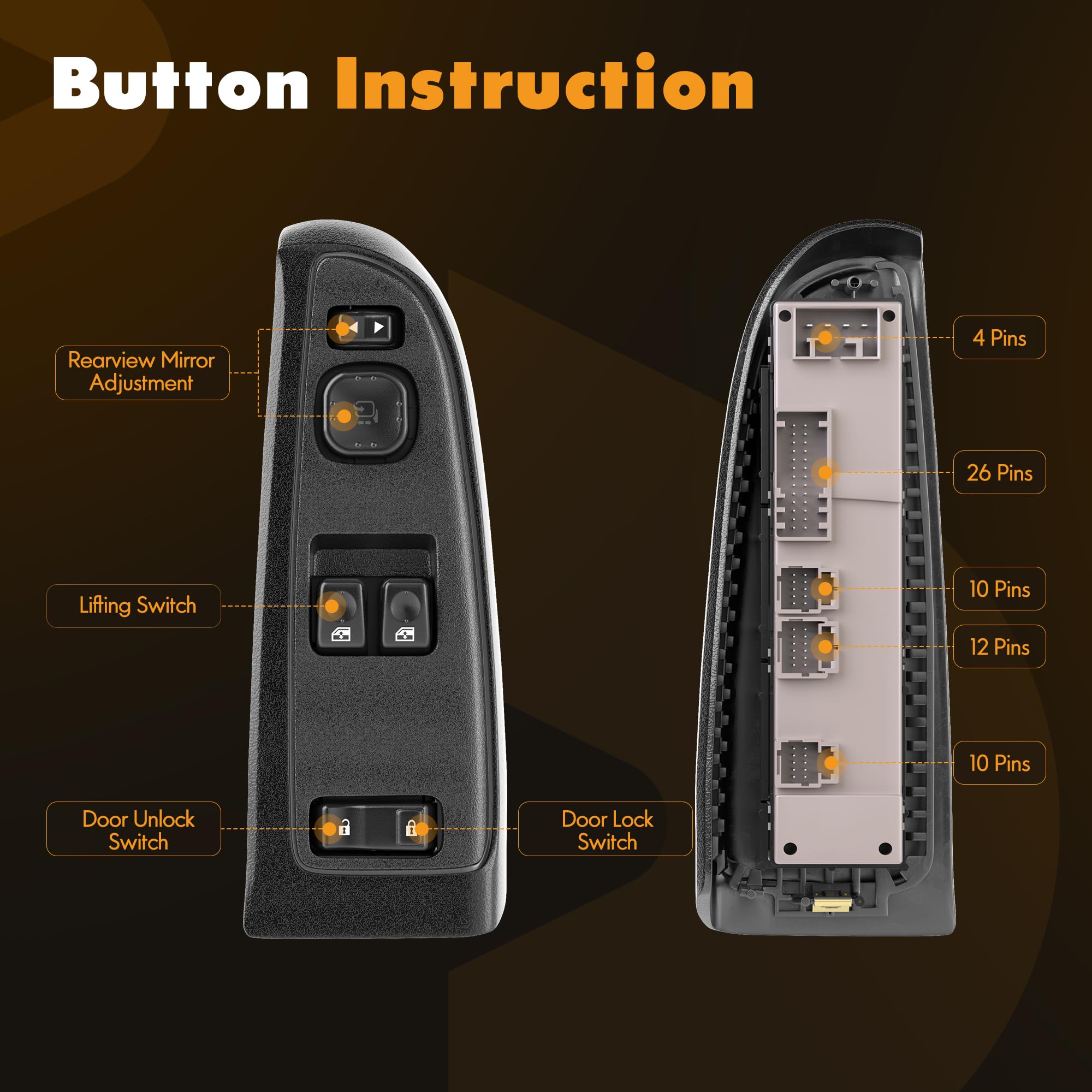 Button Instruction

Rearview Mirror Adjustment

Lifting Switch

Door Unlock Switch

Door Lock Switch

4 Pins

26 Pins

10 Pins

12 Pins

10 Pins