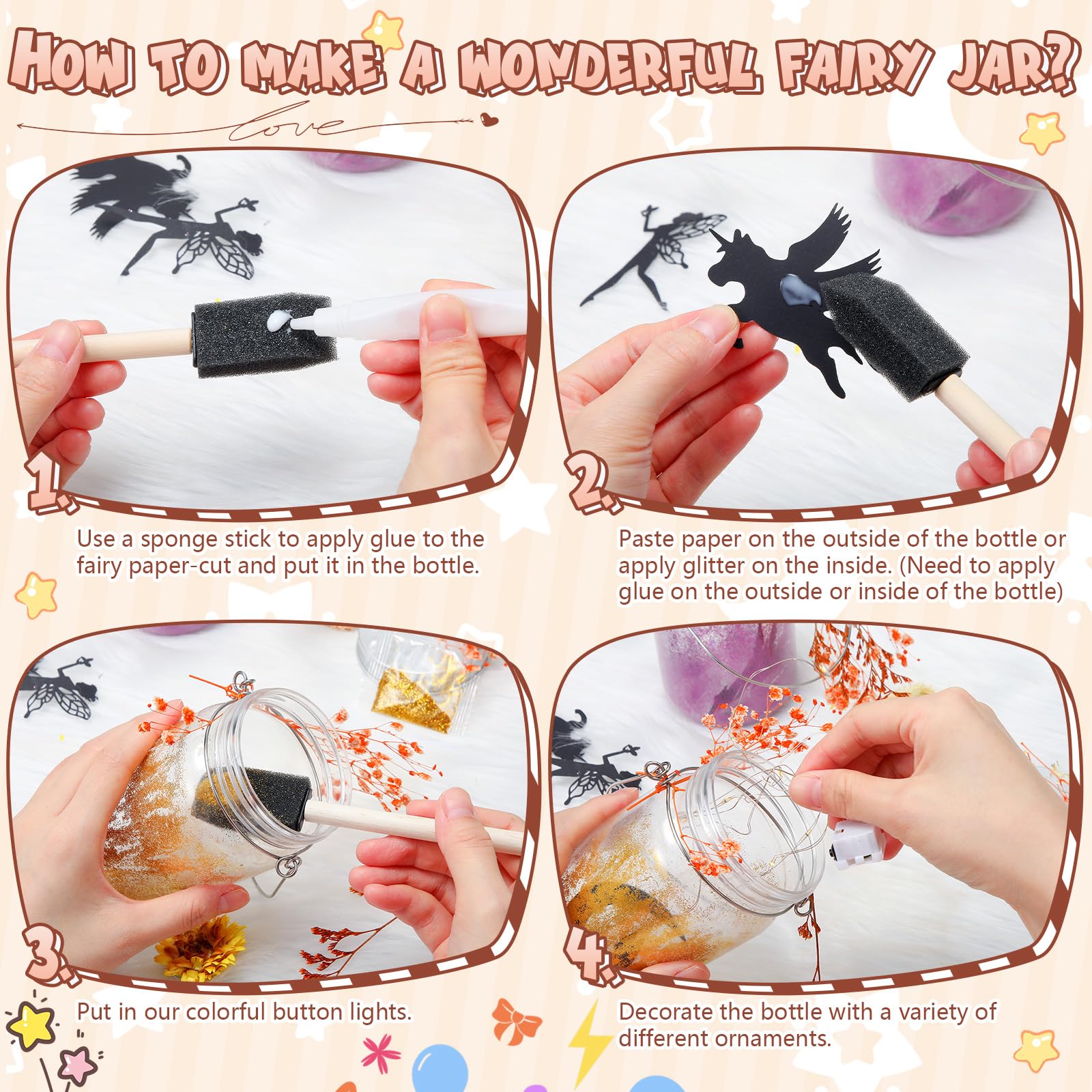 HOW TO MAKE A WONDERFUL FAIRY JAR?

love

1.

Use a sponge stick to apply glue to the fairy paper-cut and put it in the bottle.

2.

Paste paper on the outside of the bottle or apply glitter on the inside. (Need to apply glue on the outside or inside of the bottle)

3.

Put in our colorful button lights.

4.

Decorate the bottle with a variety of different ornaments.