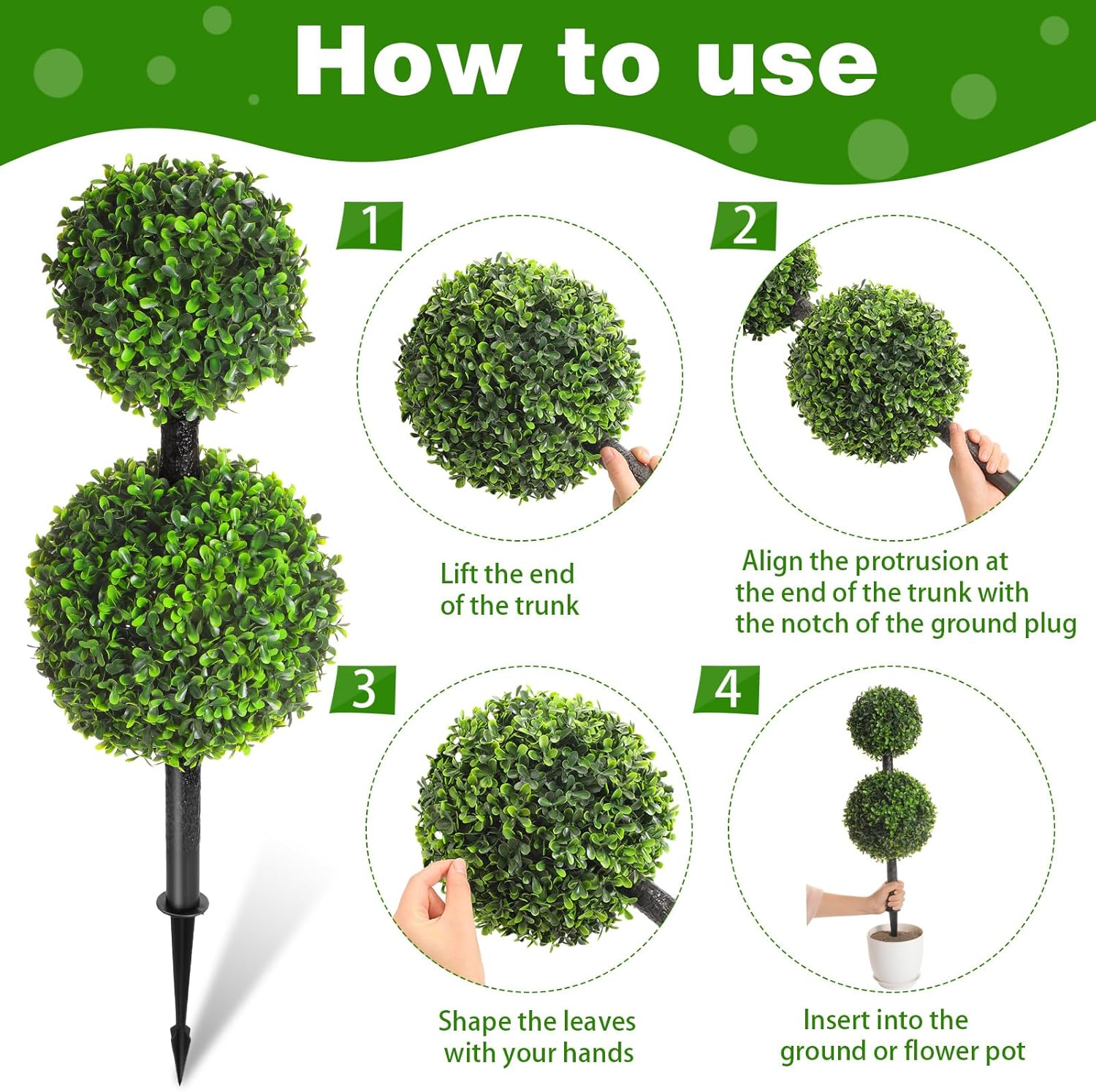 How to use

1

Lift the end of the trunk

2

Align the protrusion at the end of the trunk with the notch of the ground plug

3

Shape the leaves with your hands

4

Insert into the ground or flower pot