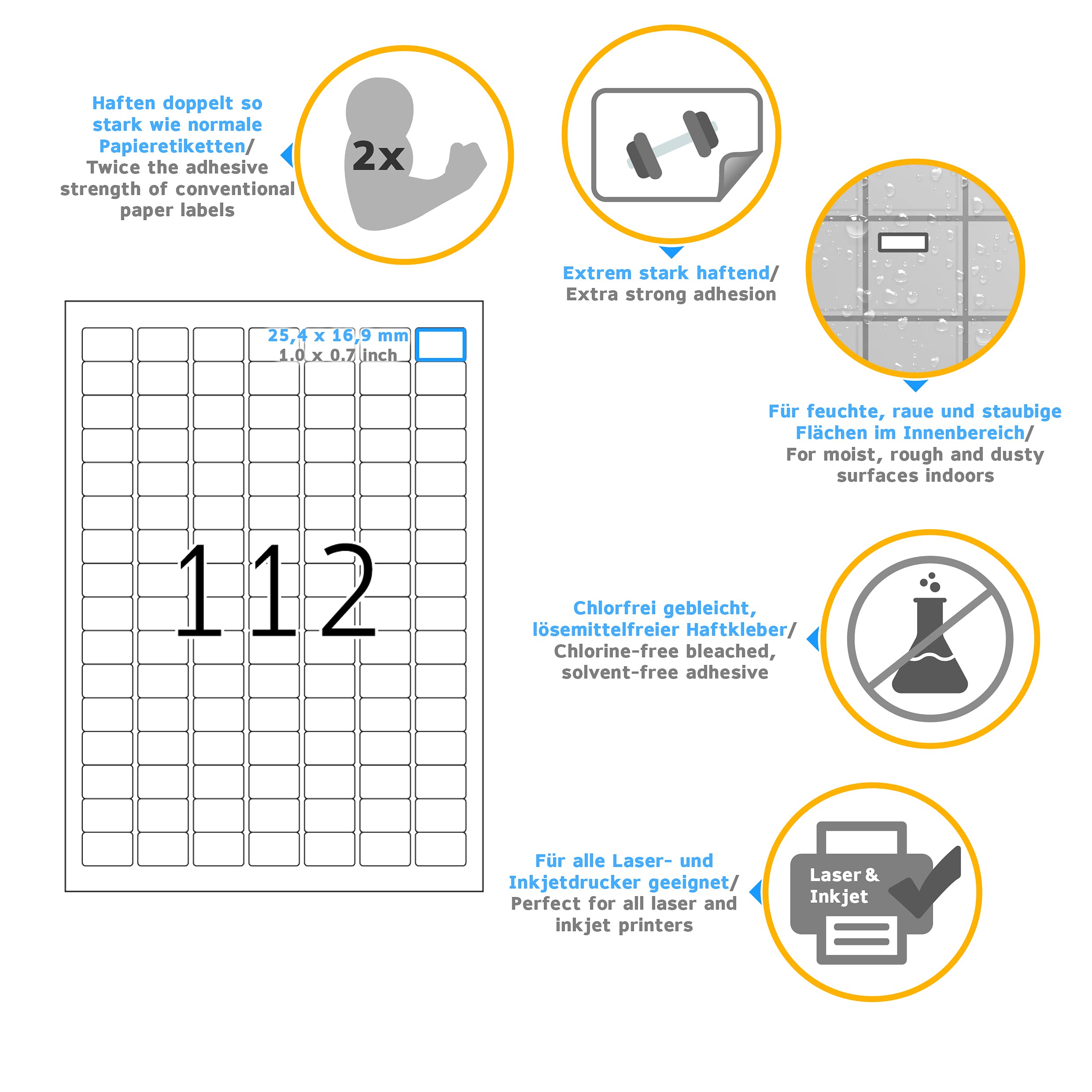 Haften doppelt so stark wie normale Papieretiketten/ Twice the adhesive strength of conventional paper labels

2x

Extrem stark haftend/ Extra strong adhesion

Für feuchte, raue und staubige Flächen im Innenbereich/ For moist, rough and dusty surfaces indoors

25,4 x 16,9 mm
1.0 x 0.7 inch

112

Chlorfrei gebleicht, lösemittelfreier Haftkleber/ Chlorine-free bleached, solvent-free adhesive

Für alle Laser- und Inkjetdrucker geeignet/ Perfect for all laser and inkjet printers

Laser & Inkjet