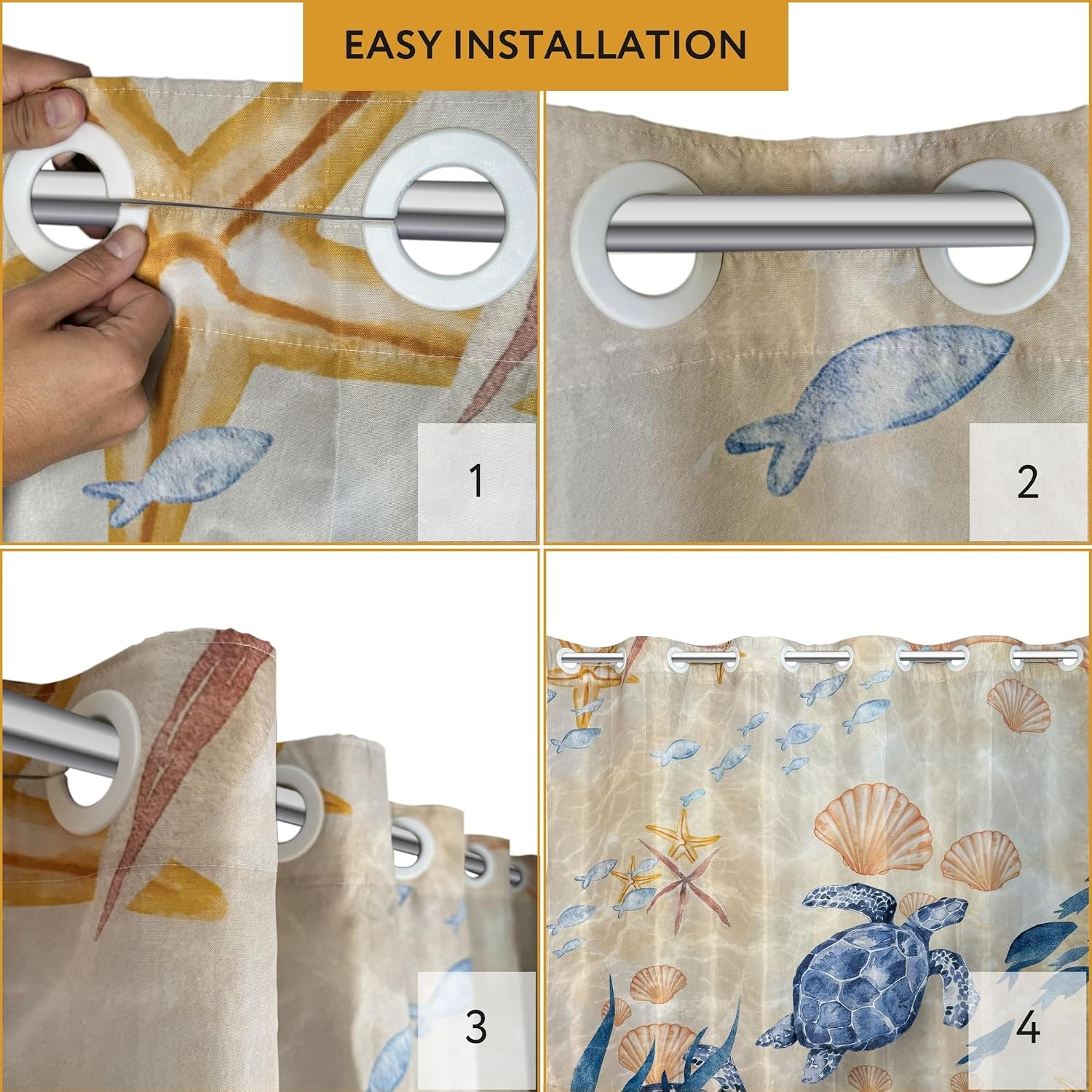 EASY INSTALLATION

1

2

3

4