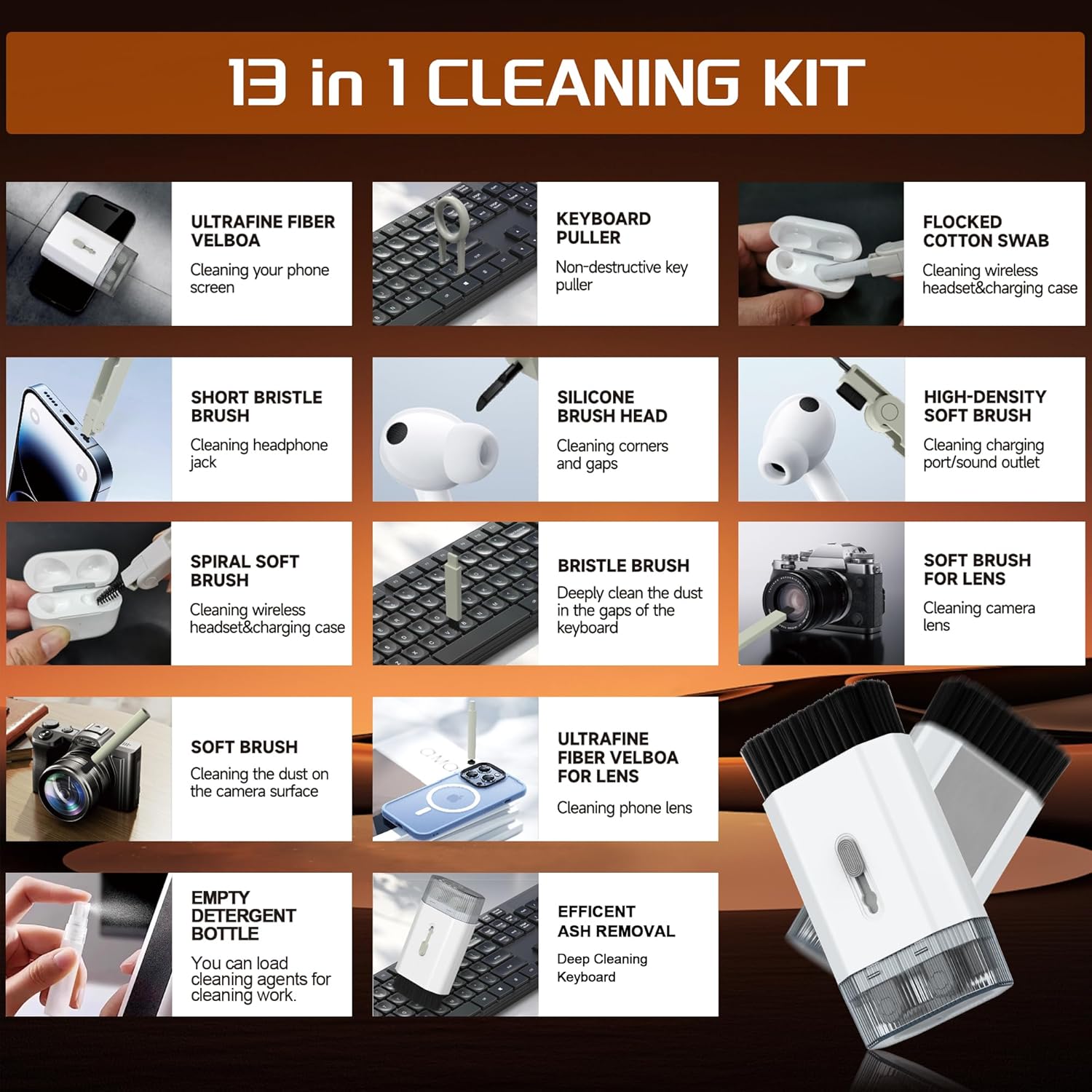 13 in 1 CLEANING KIT

ULTRAFINE FIBER VELBOA
Cleaning your phone screen

KEYBOARD PULLER
Non-destructive key puller

FLOCKED COTTON SWAB
Cleaning wireless headset&charging case

SHORT BRISTLE BRUSH
Cleaning headphone jack

SILICONE BRUSH HEAD
Cleaning corners and gaps

HIGH-DENSITY SOFT BRUSH
Cleaning charging port/sound outlet

SPIRAL SOFT BRUSH
Cleaning wireless headset&charging case

BRISTLE BRUSH
Deeply clean the dust in the gaps of the keyboard

SOFT BRUSH FOR LENS
Cleaning camera lens

SOFT BRUSH
Cleaning the dust on the camera surface

ULTRAFINE FIBER VELBOA FOR LENS
Cleaning phone lens

EMPTY DETERGENT BOTTLE
You can load cleaning agents for cleaning work.

EFFICENT ASH REMOVAL
Deep Cleaning Keyboard