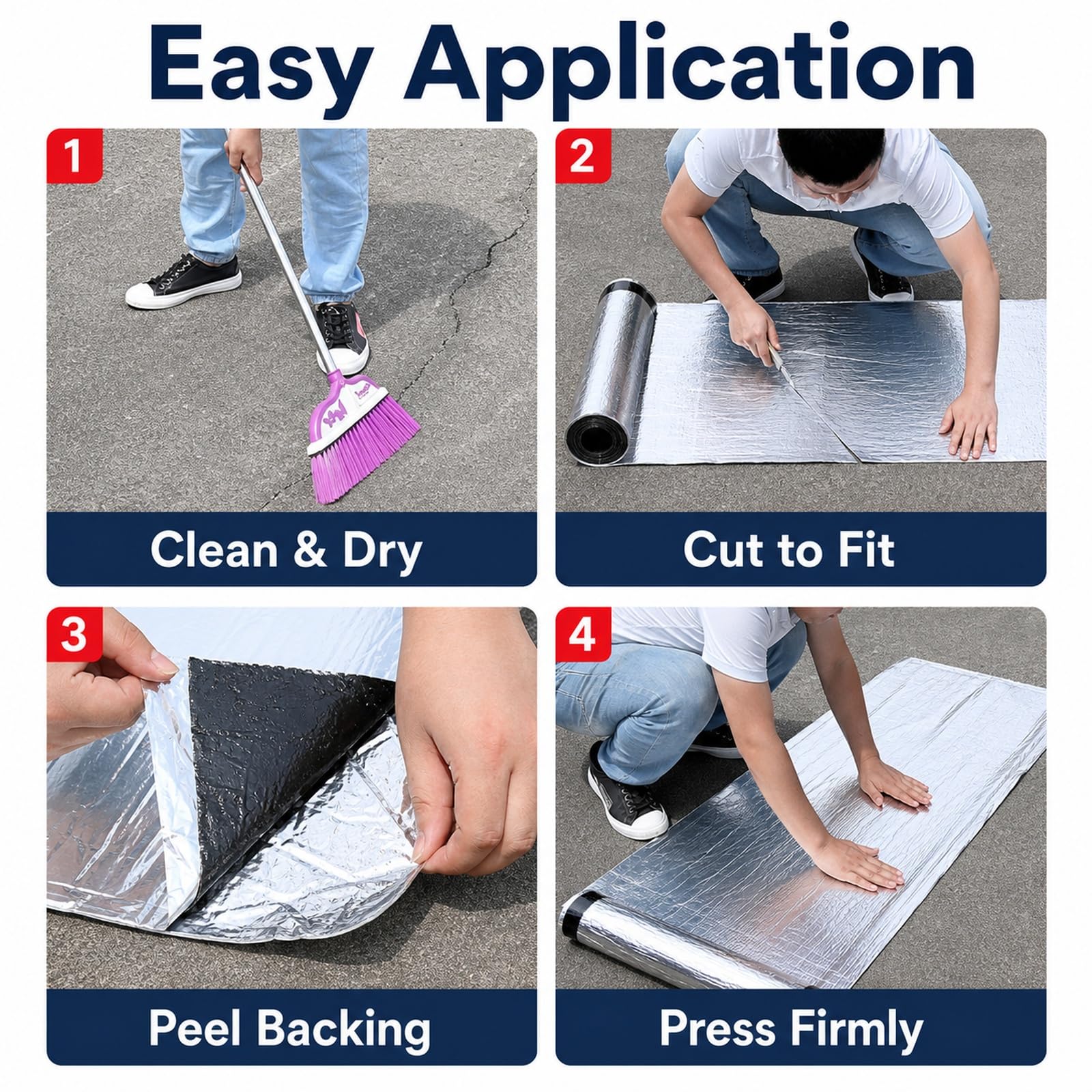 Easy Application

1

Clean & Dry

2

Cut to Fit

3

Peel Backing

4

Press Firmly