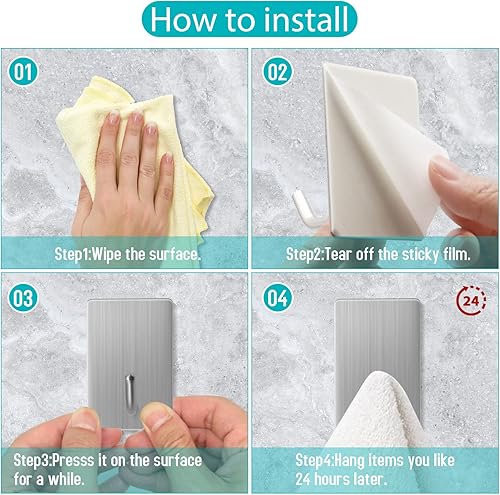 How to install

01

Step1:Wipe the surface.

02

Step2:Tear off the sticky film.

03

Step3:Presss it on the surface for a while.

04

24

Step4:Hang items you like 24 hours later.