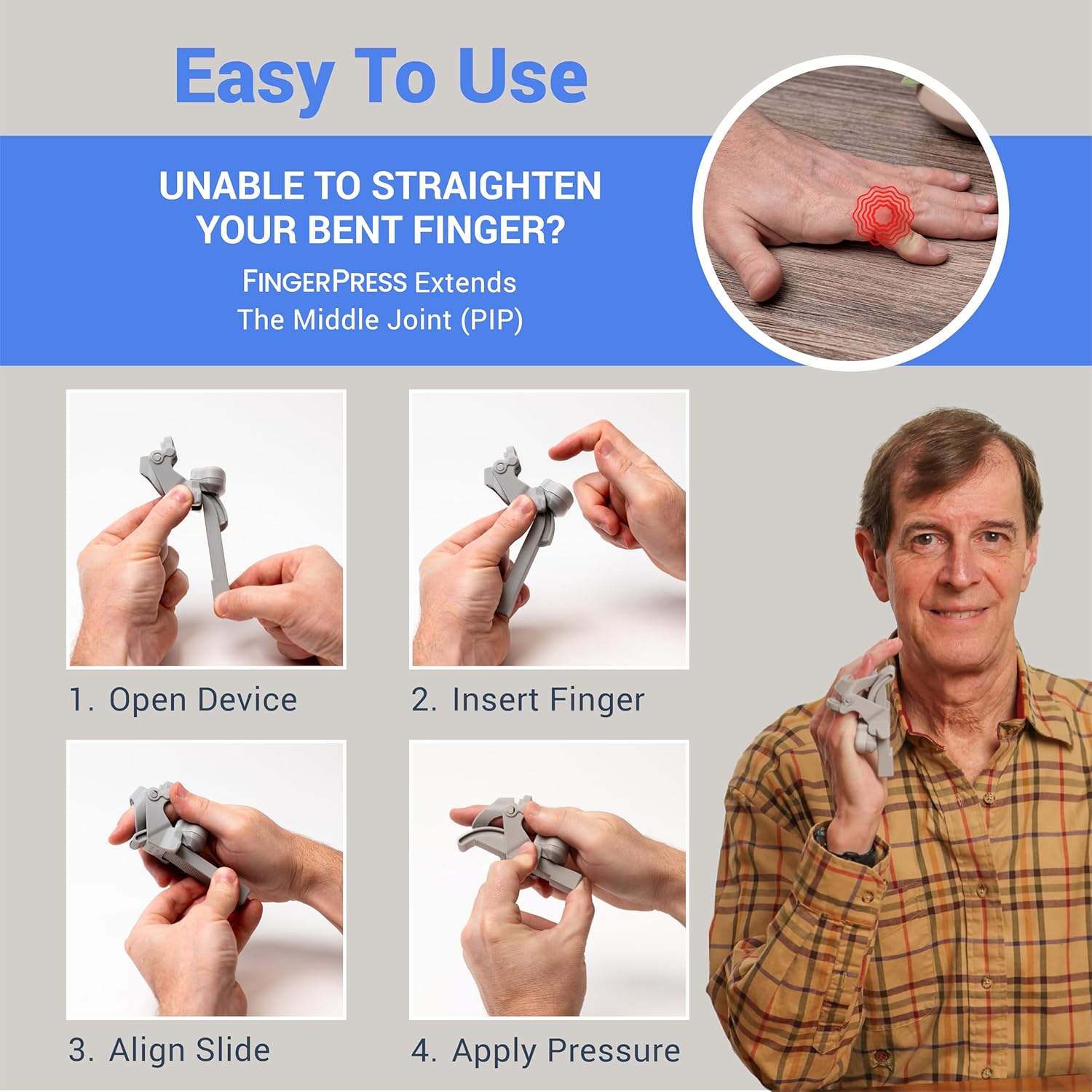 Easy To Use

UNABLE TO STRAIGHTEN YOUR BENT FINGER?

FINGERPRESS Extends The Middle Joint (PIP)

1. Open Device

2. Insert Finger

3. Align Slide

4. Apply Pressure