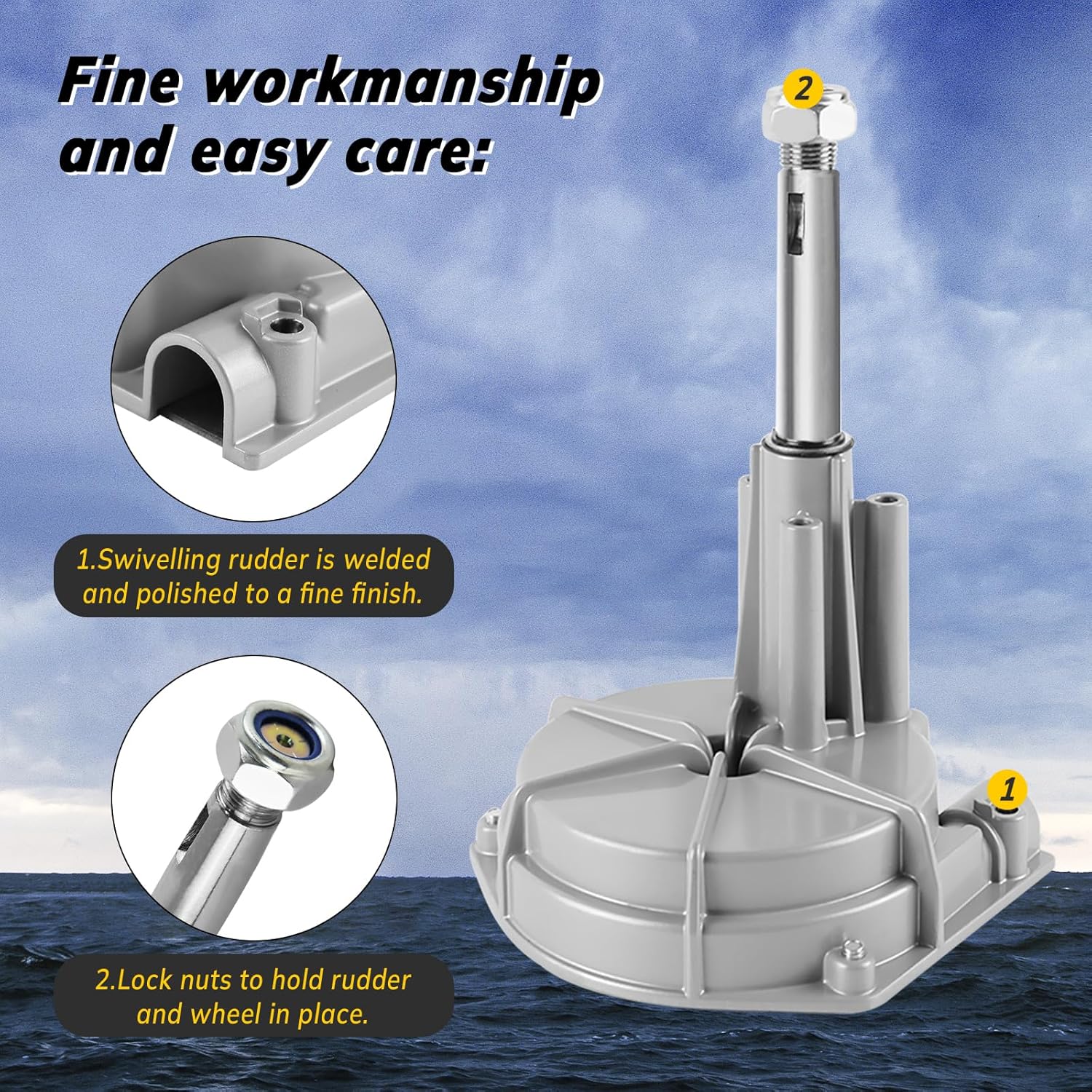 Fine workmanship and easy care:

2

1.Swivelling rudder is welded and polished to a fine finish.

1

2.Lock nuts to hold rudder and wheel in place.