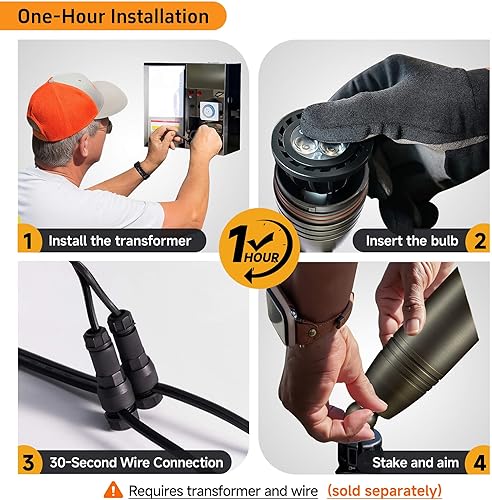 One-Hour Installation

1 Install the transformer

Insert the bulb 2

1 HOUR

3 30-Second Wire Connection

Stake and aim 4

Requires transformer and wire (sold separately)